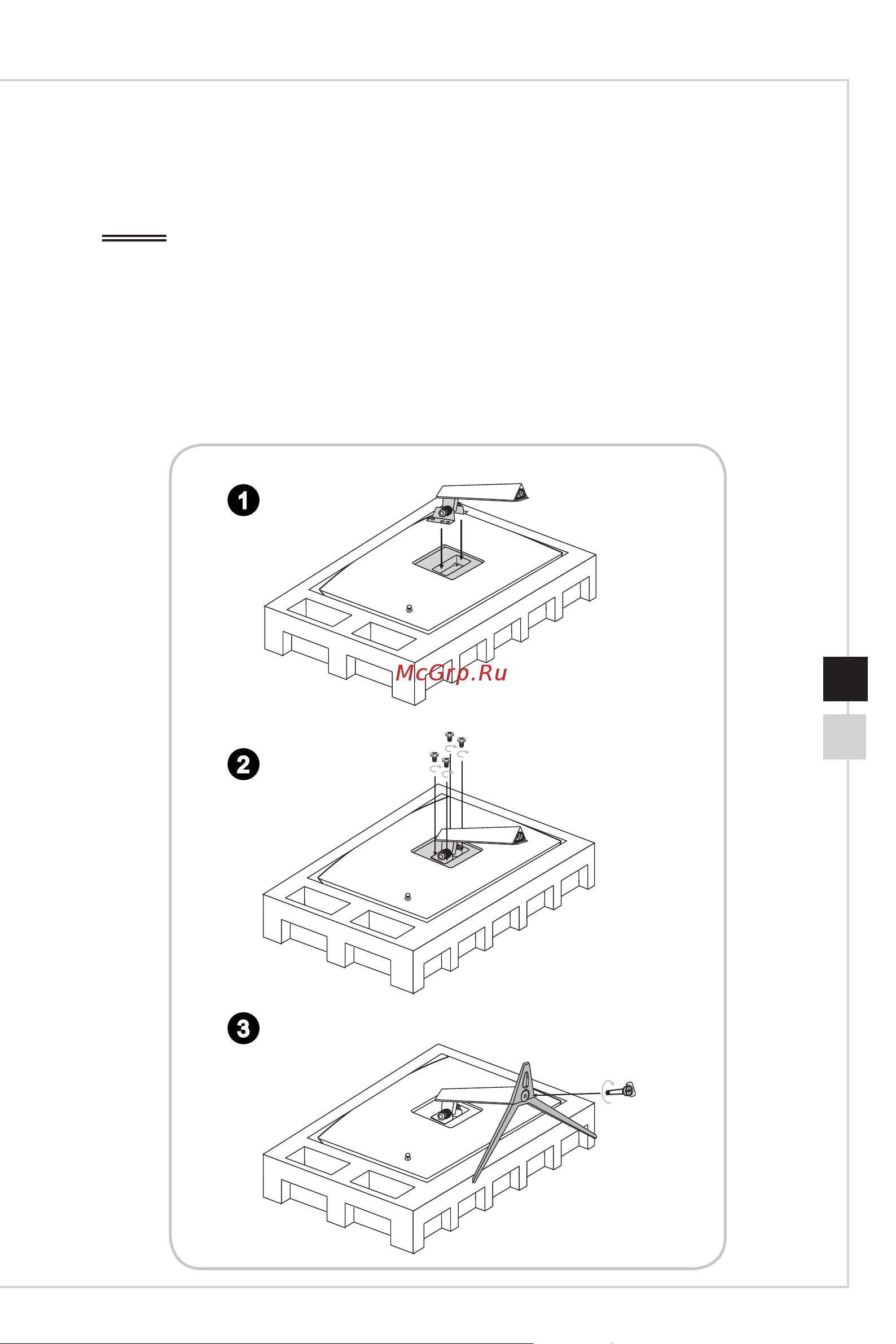 1

McGrp.Ru

2

3