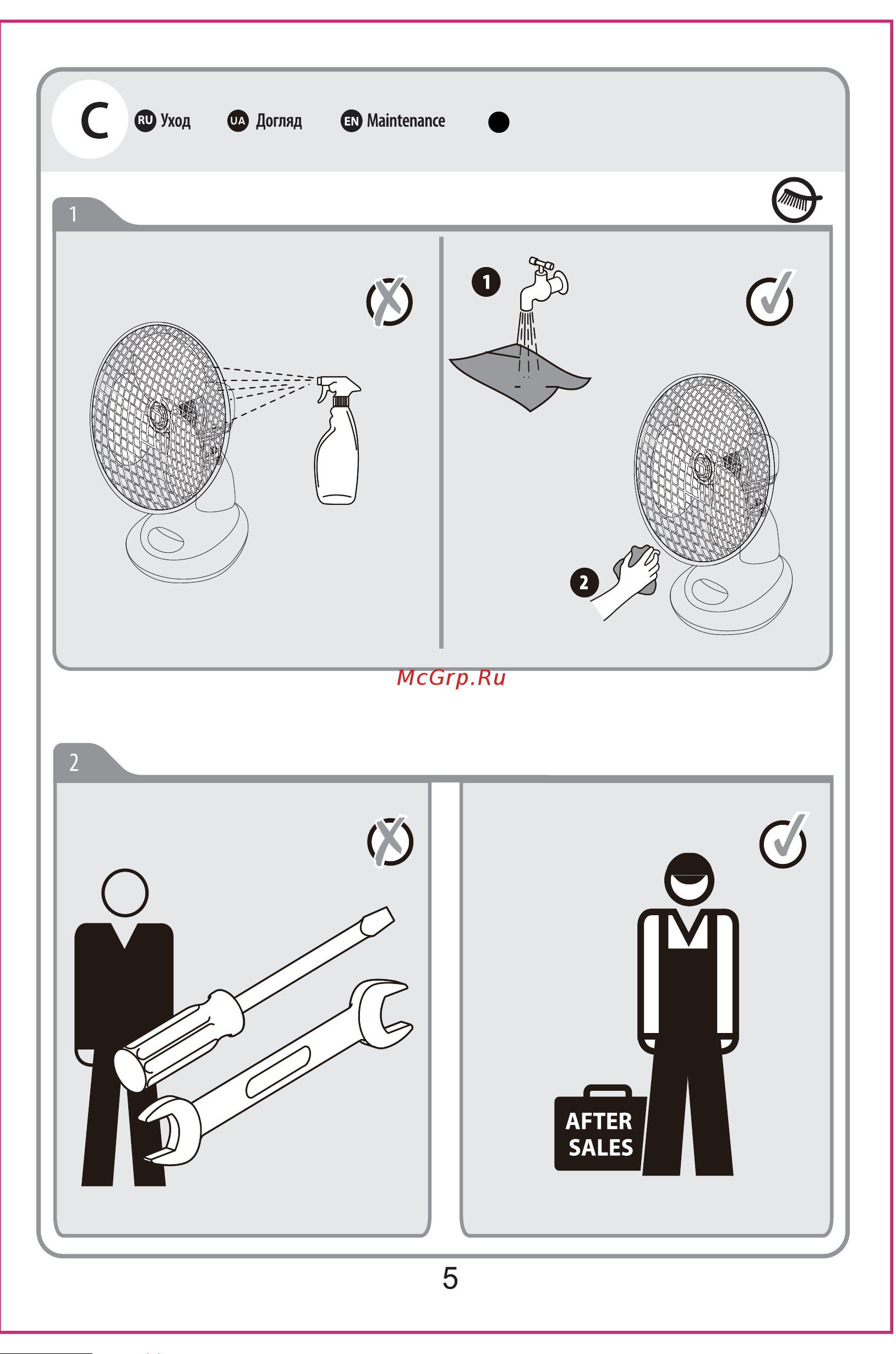 C RU Уход UA Догляд EN Maintenance

1

1

2

McGrp.Ru

2

AFTER SALES

5