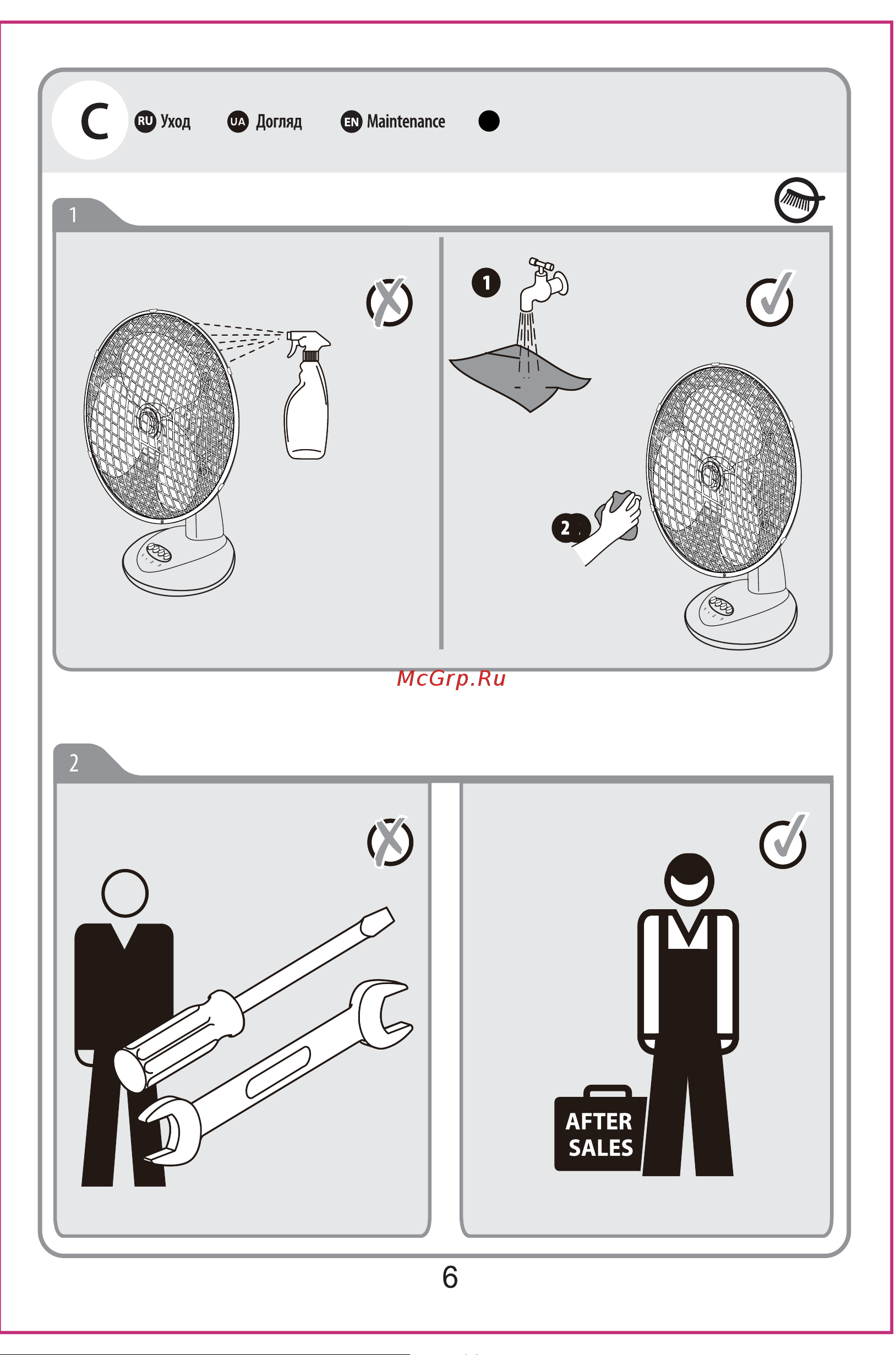 C

RU Уход UA Догляд EN Maintenance

1

1

2

McGrp.Ru

2

AFTER SALES

6