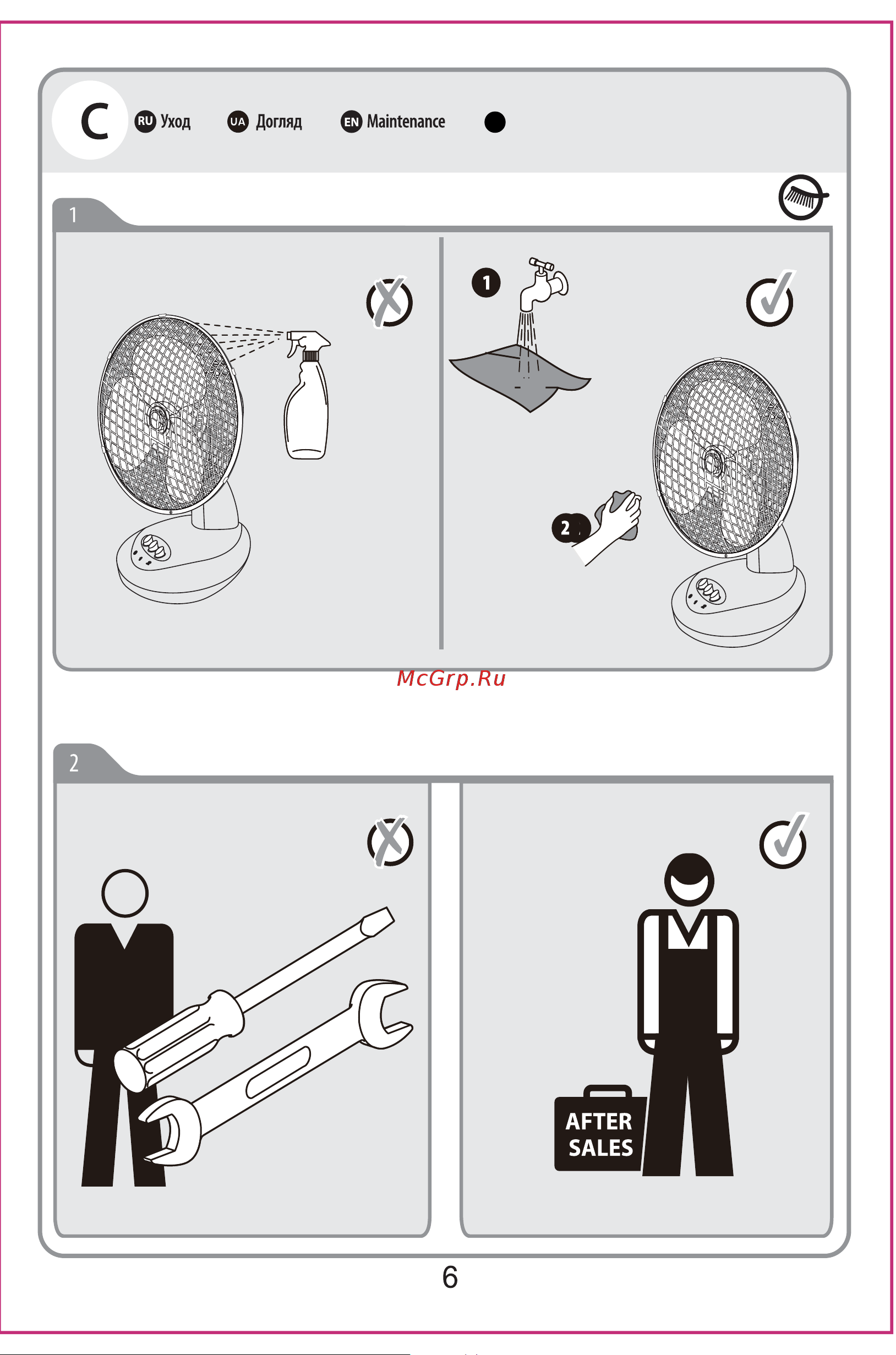 C RU Уход UA Догляд EN Maintenance

1

1

2

McGrp.Ru

2

AFTER SALES

6