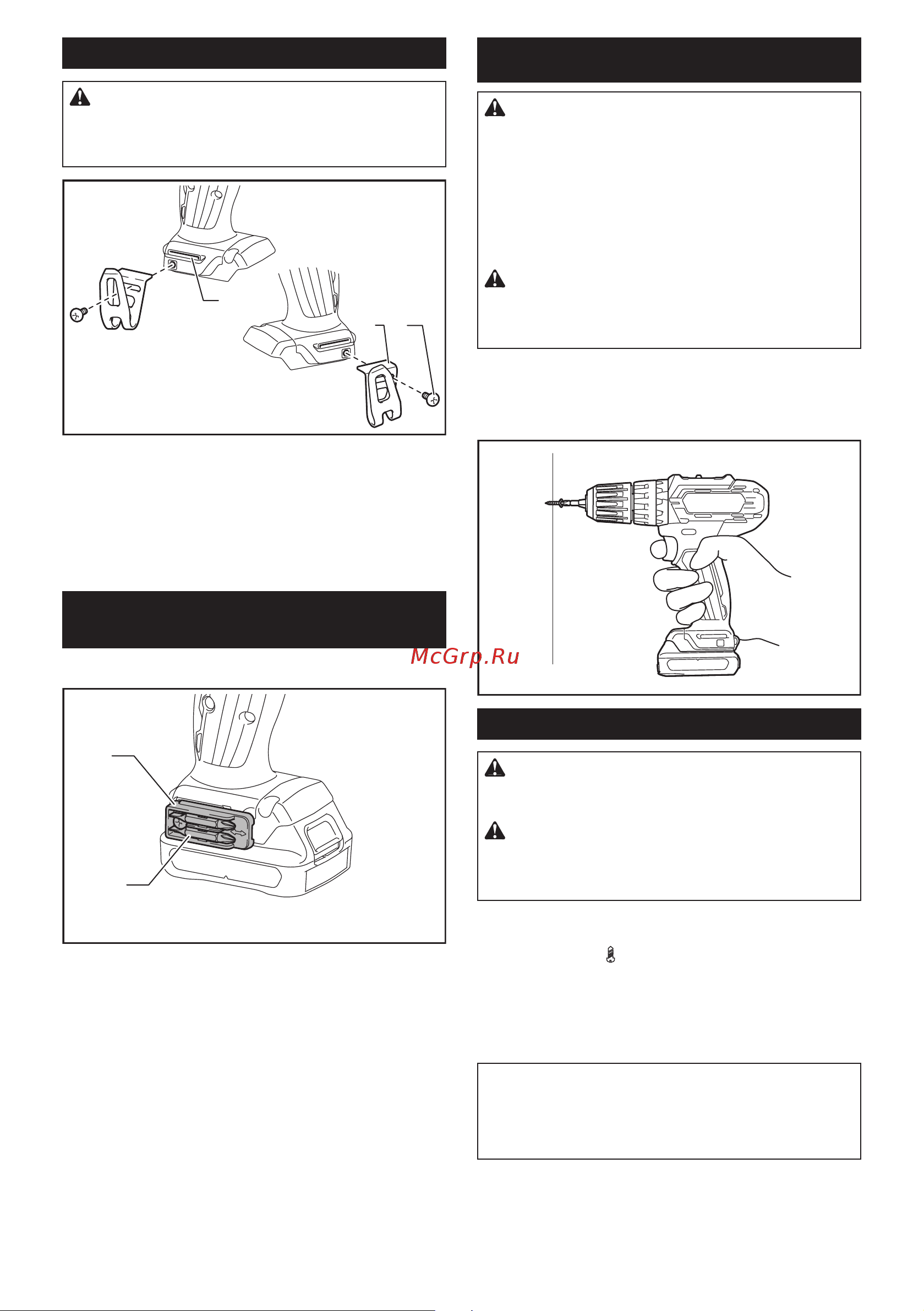 McGrp.Ru