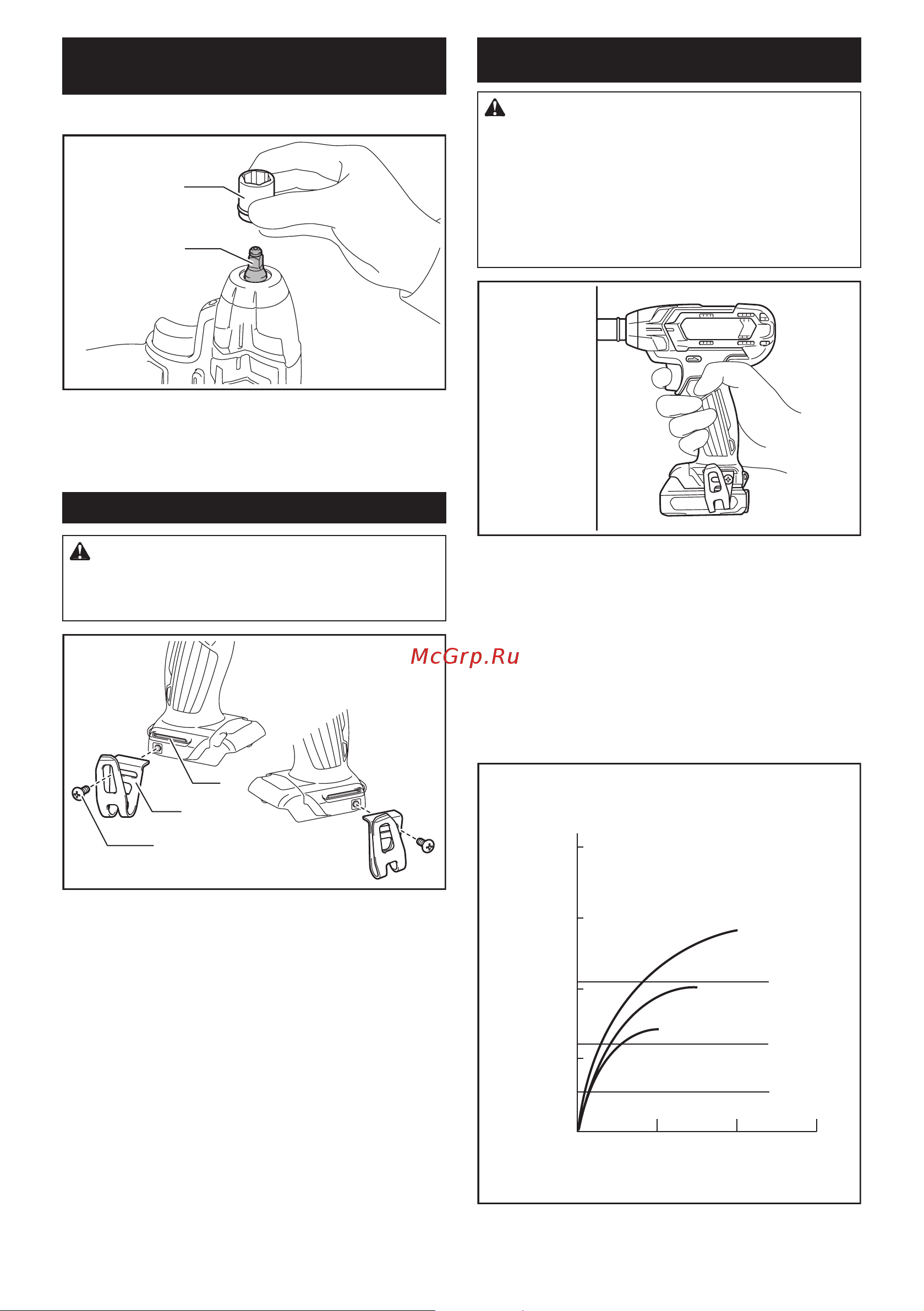 McGrp.Ru