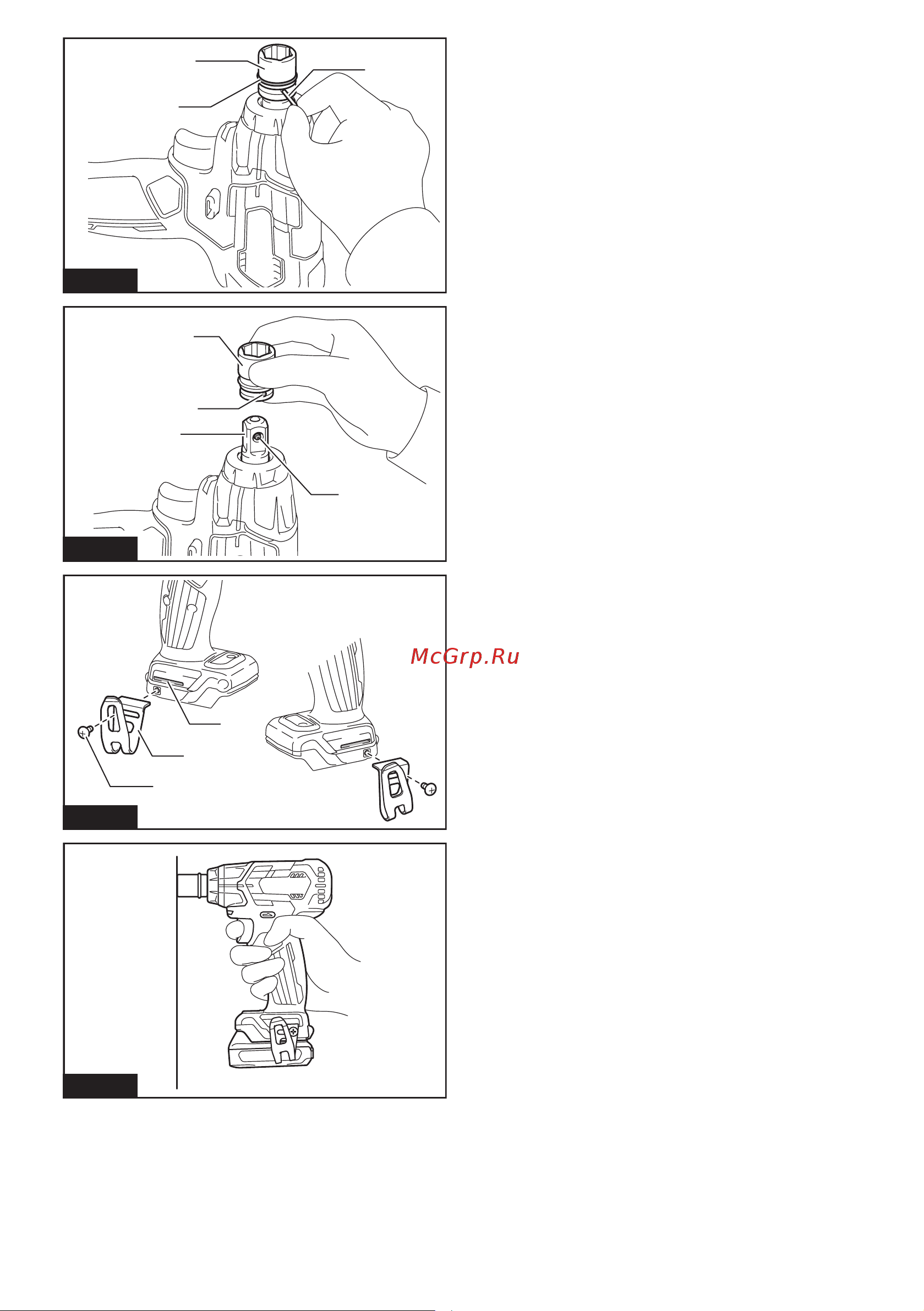 McGrp.Ru