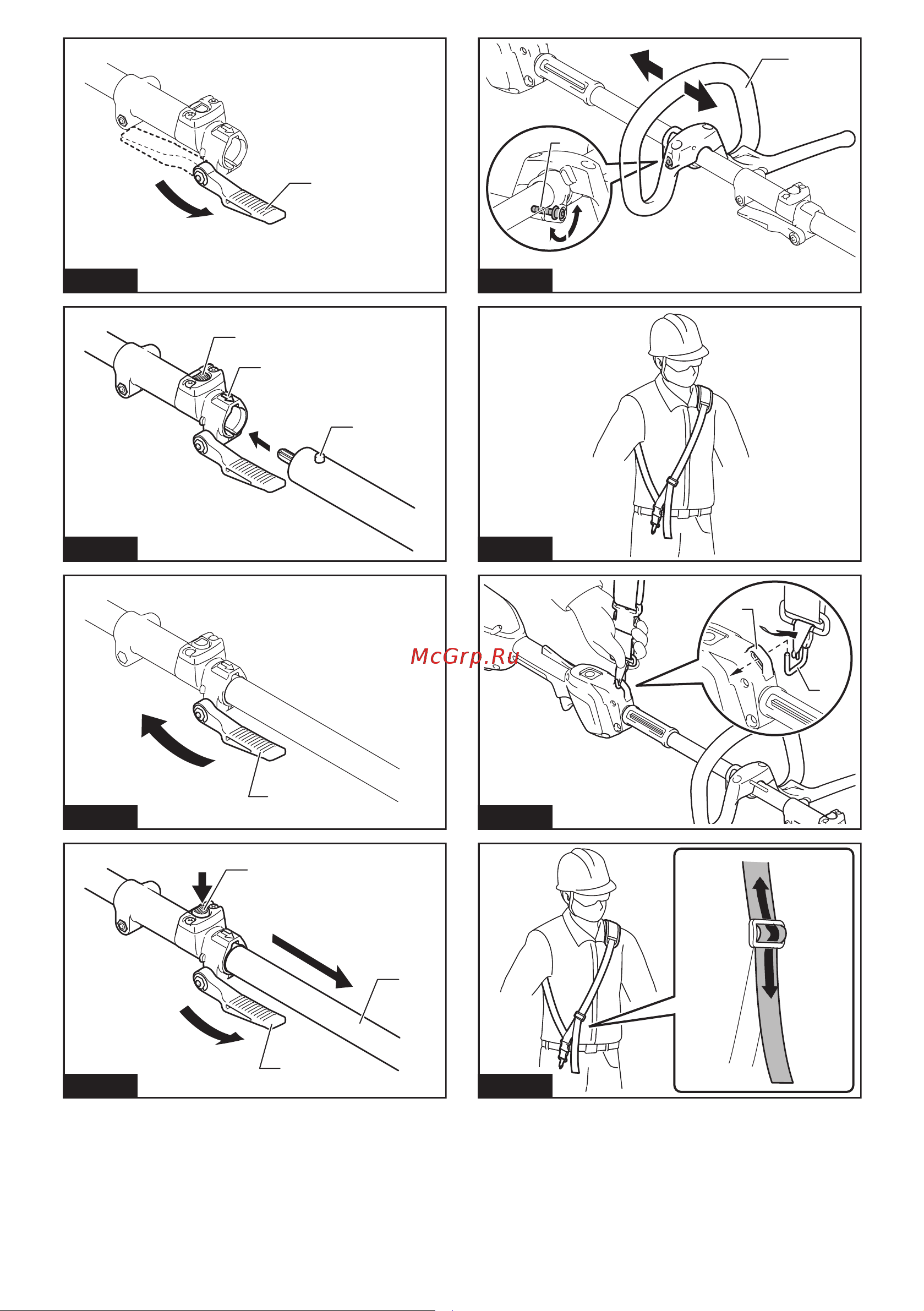 McGrp.Ru