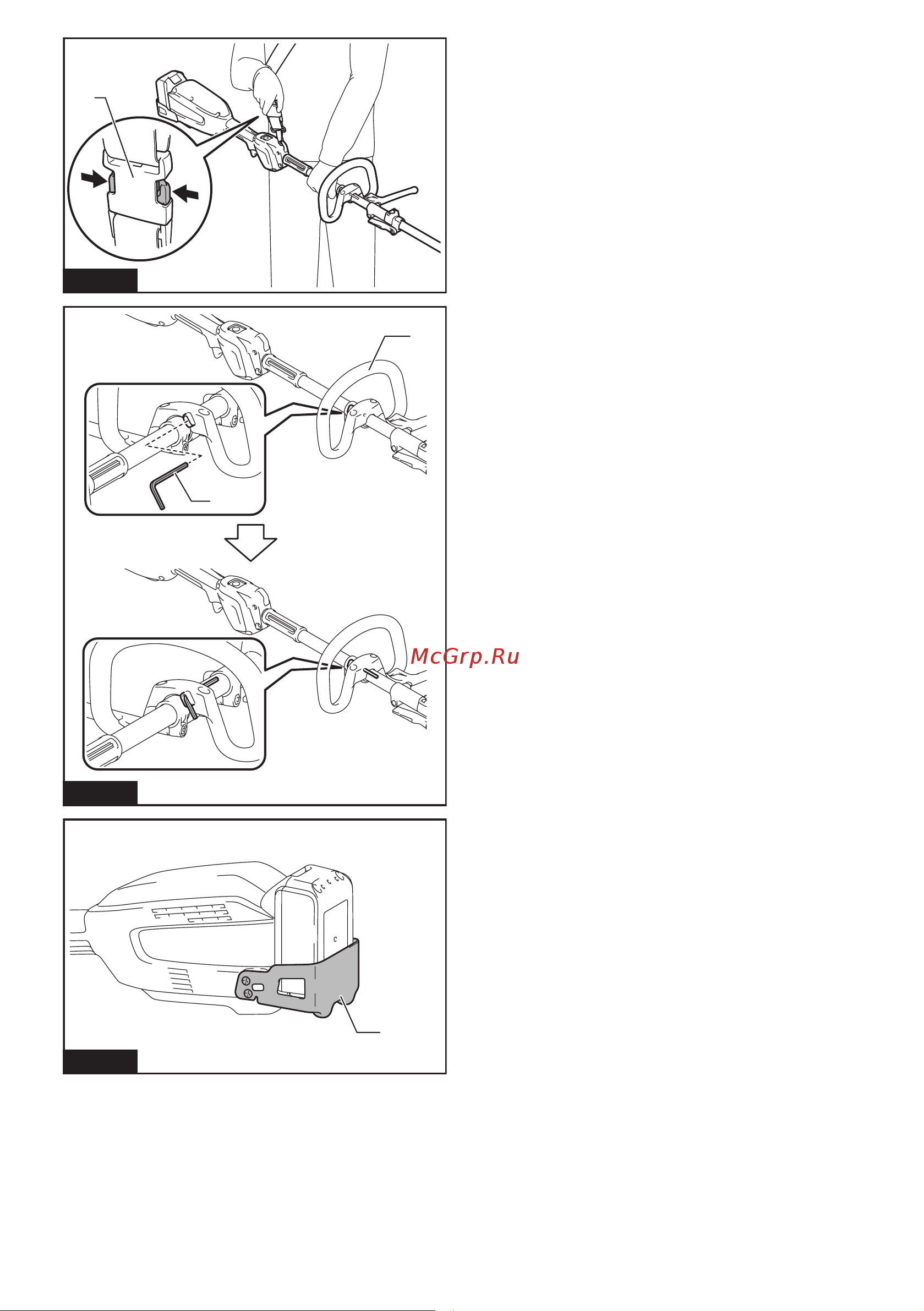 McGrp.Ru