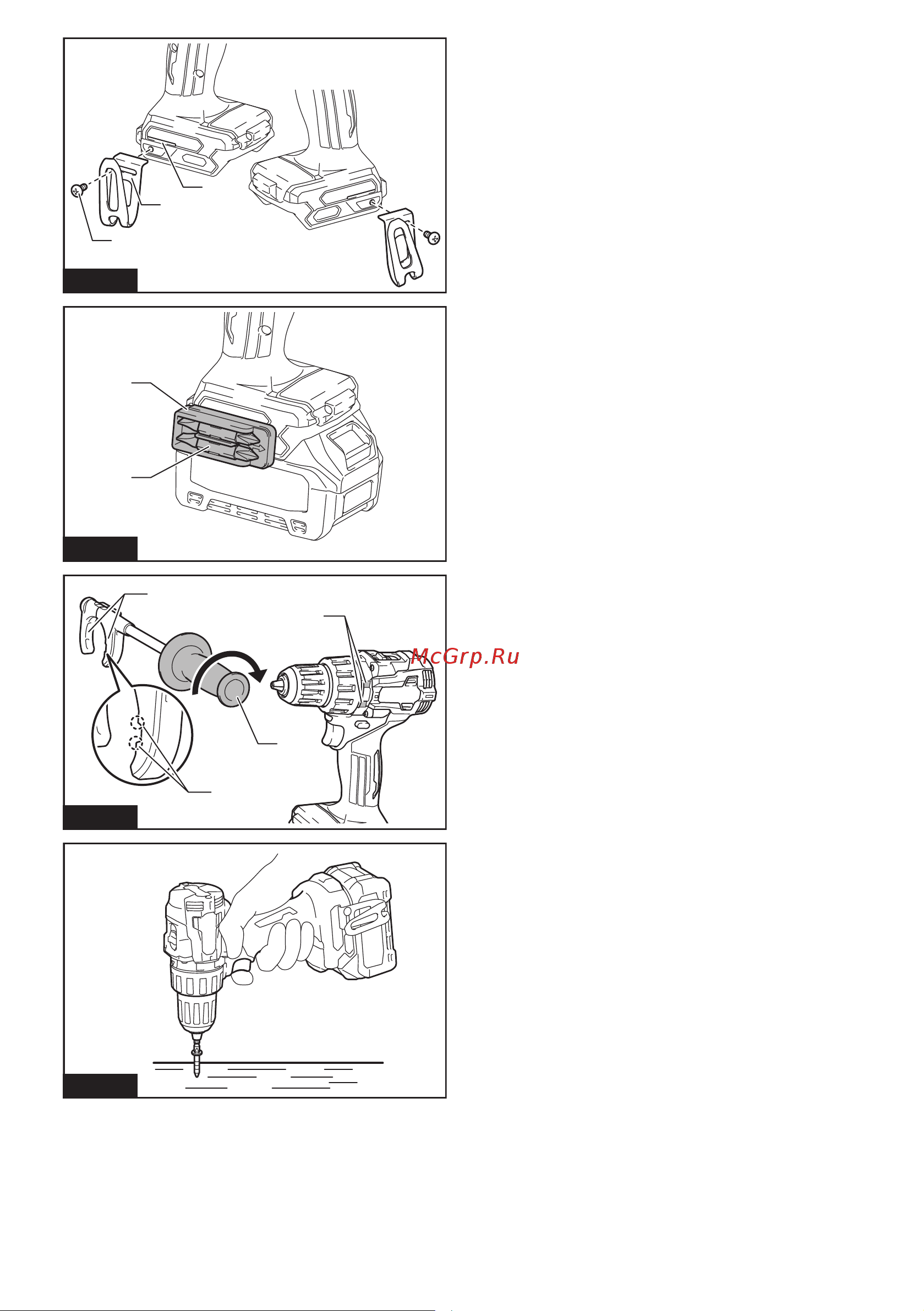 McGrp.Ru