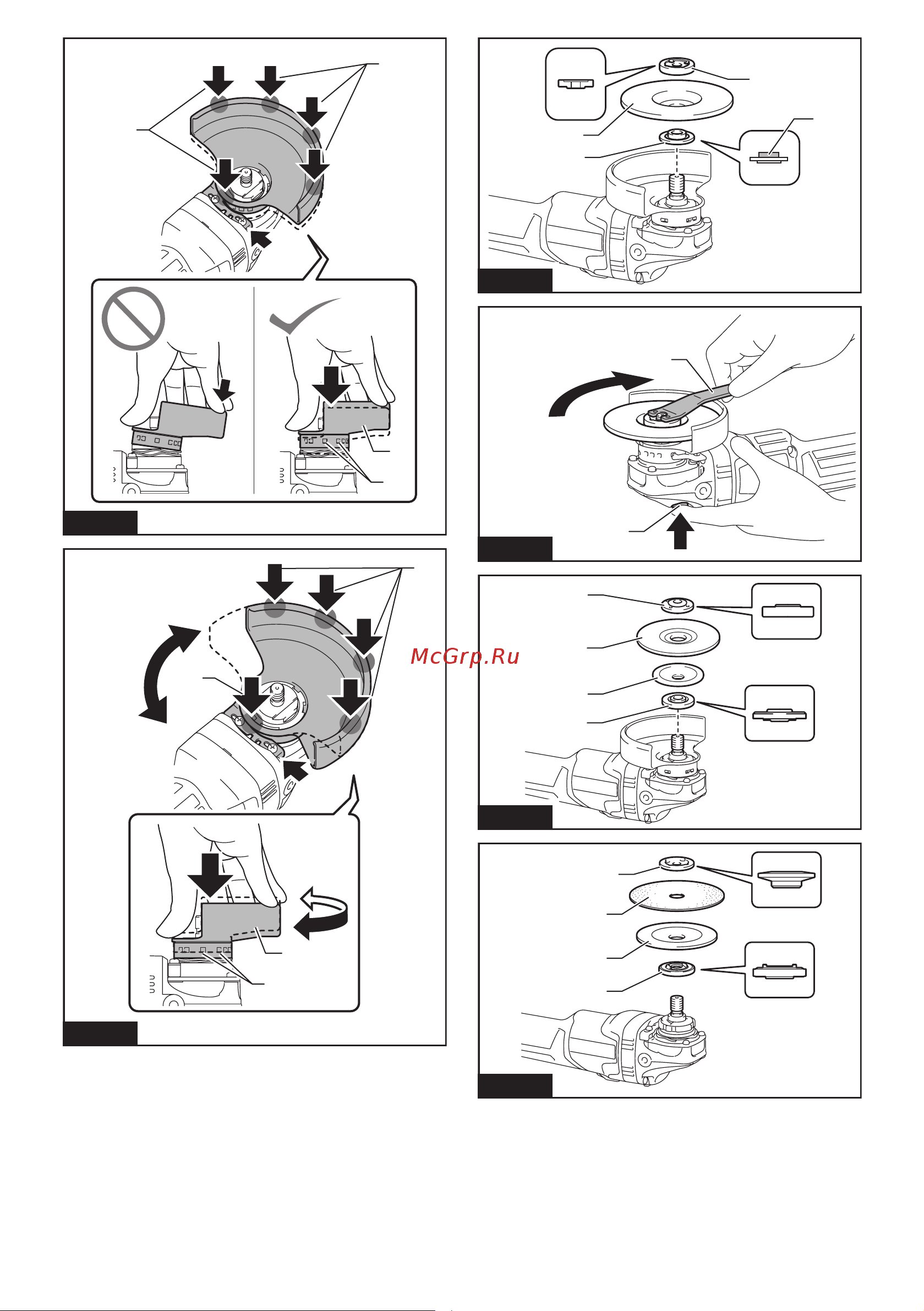 McGrp.Ru