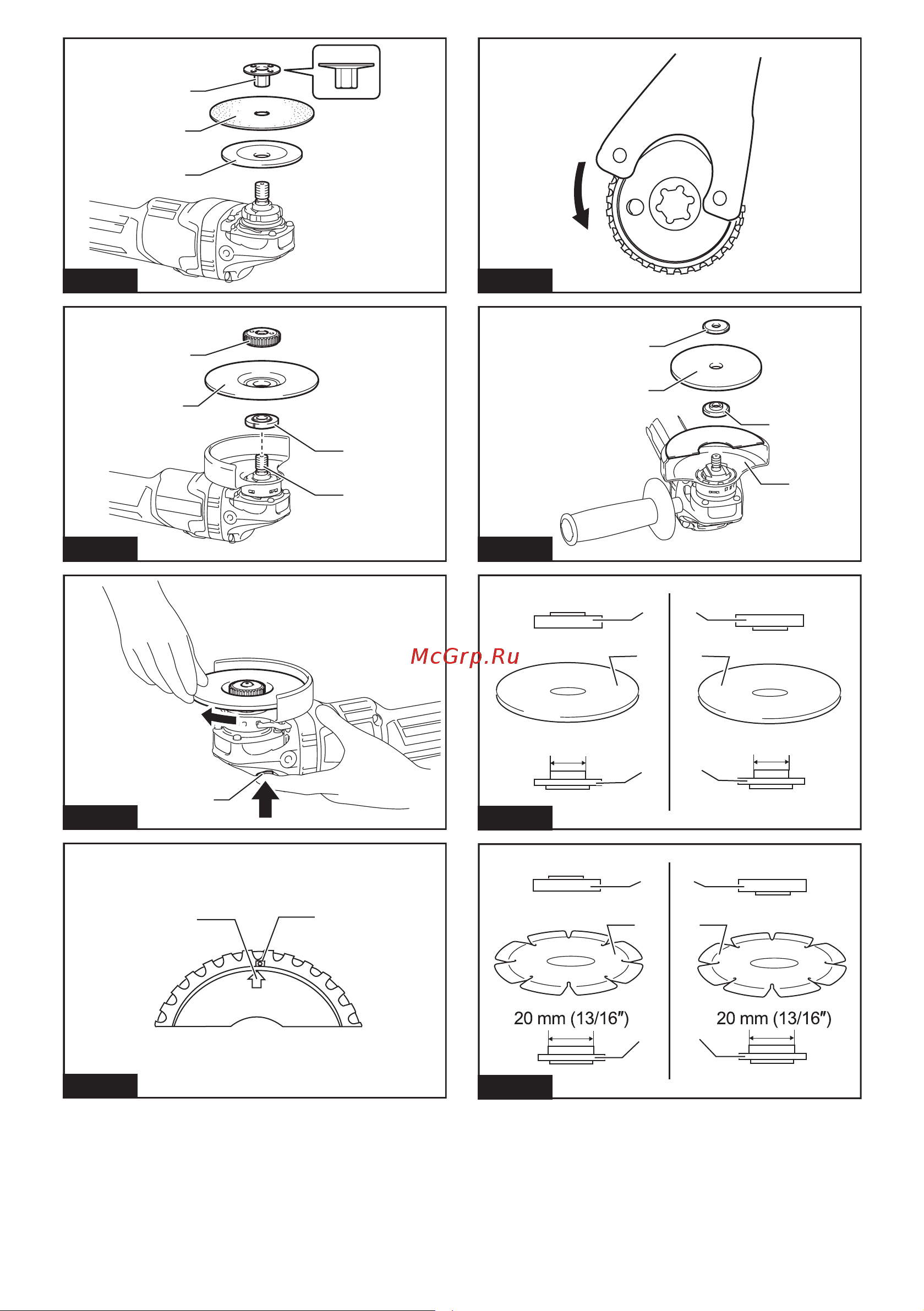 McGrp.Ru

20 mm (13/16″)

20 mm (13/16″)