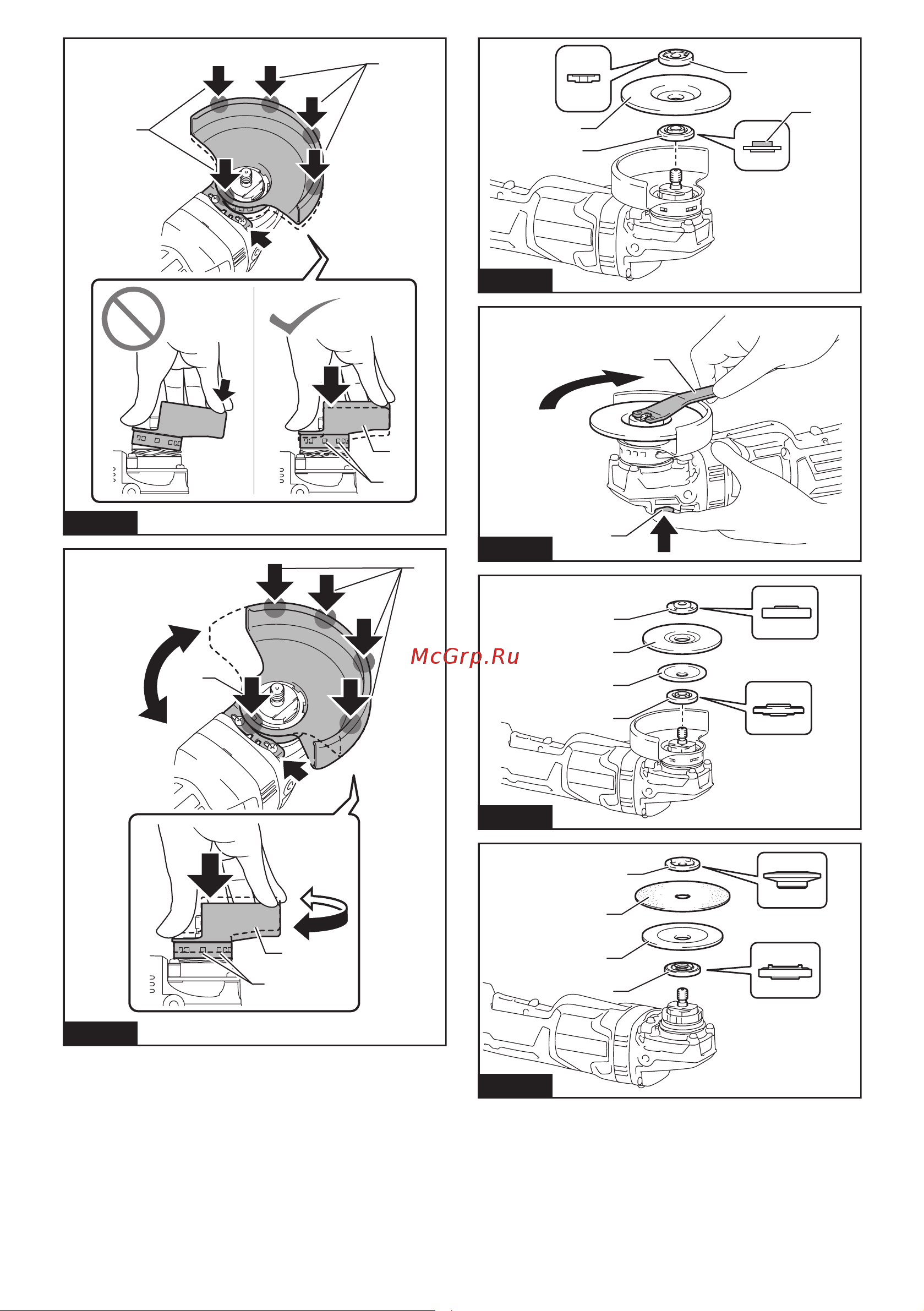 McGrp.Ru