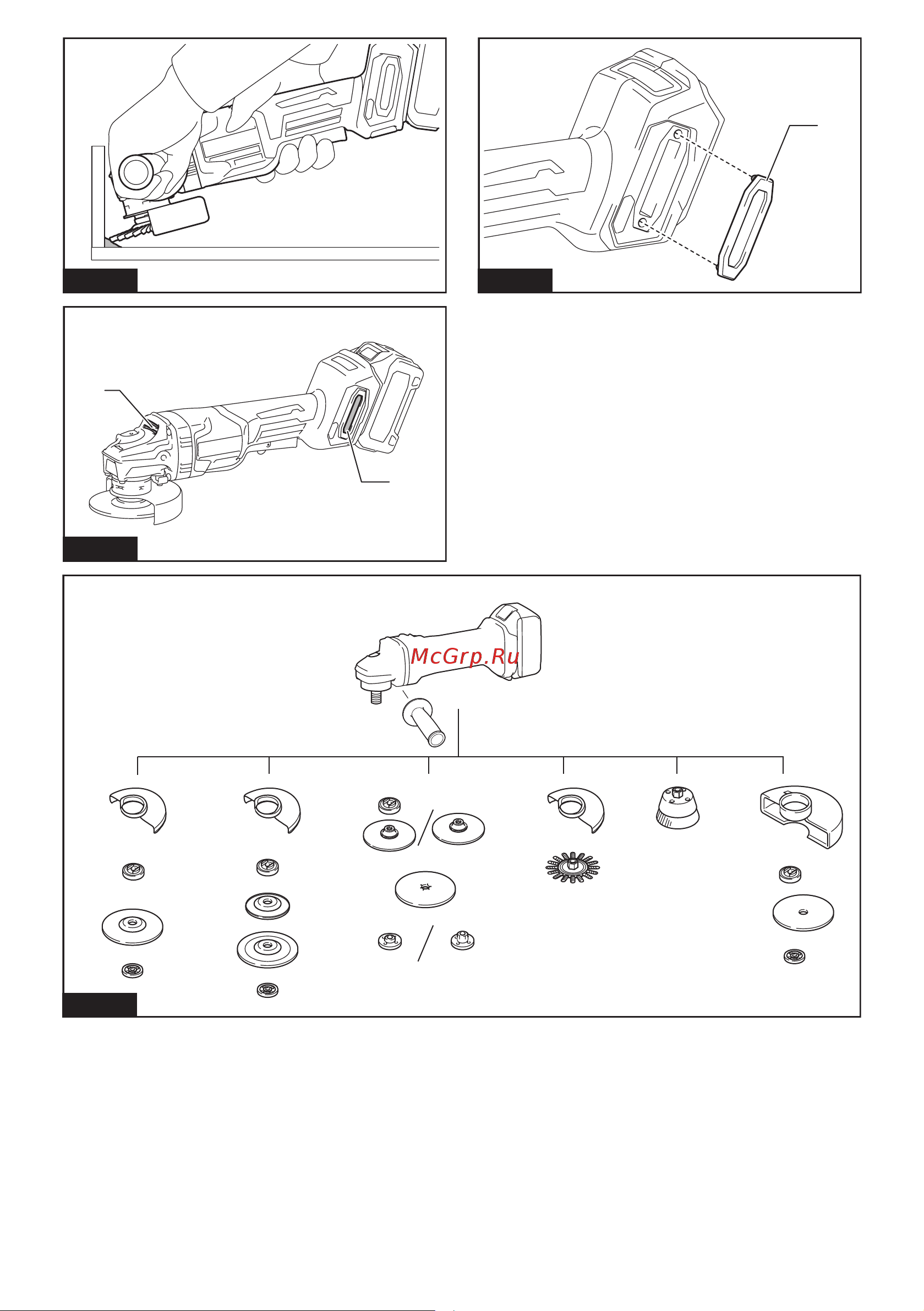 McGrp.Ru