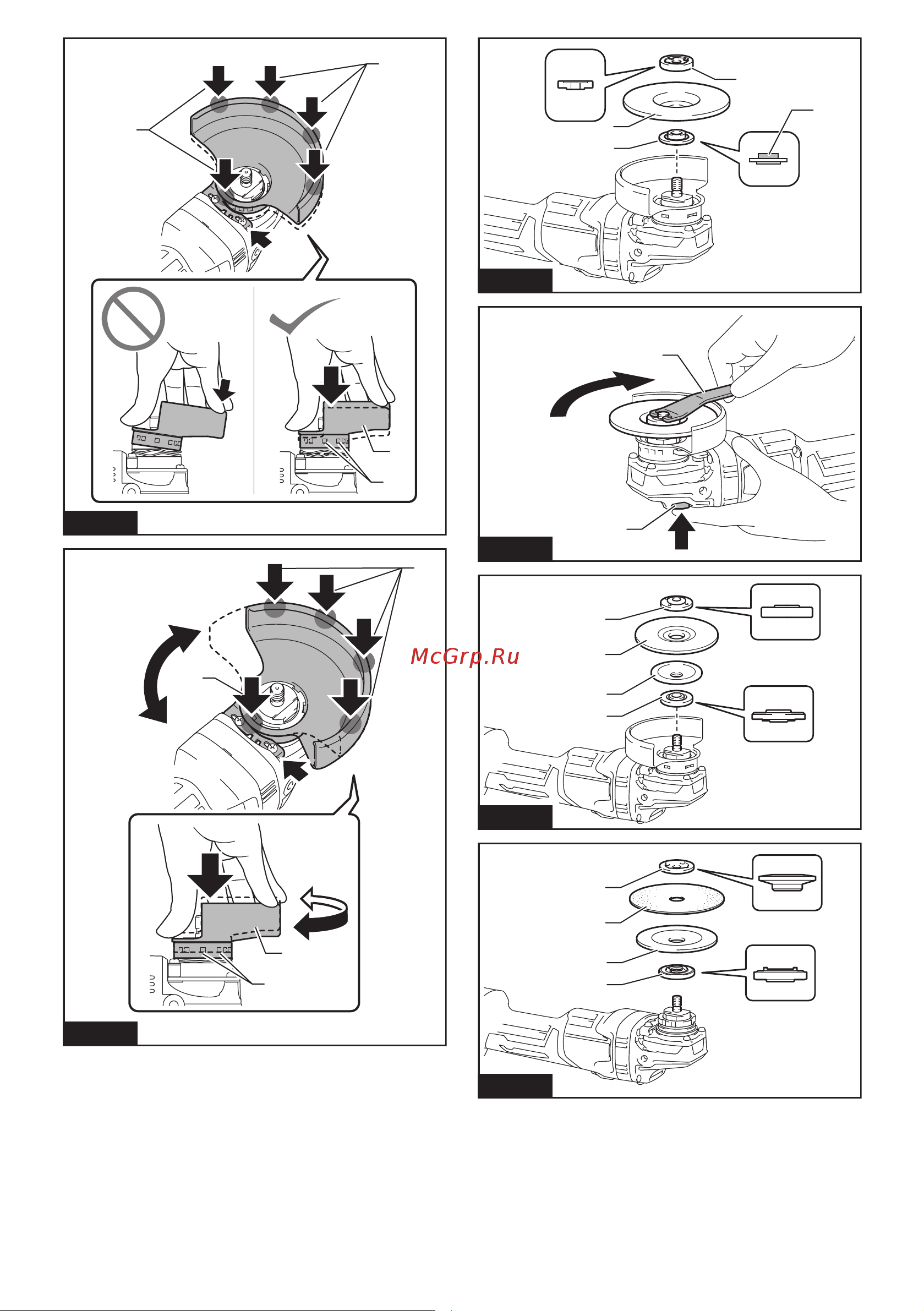 McGrp.Ru