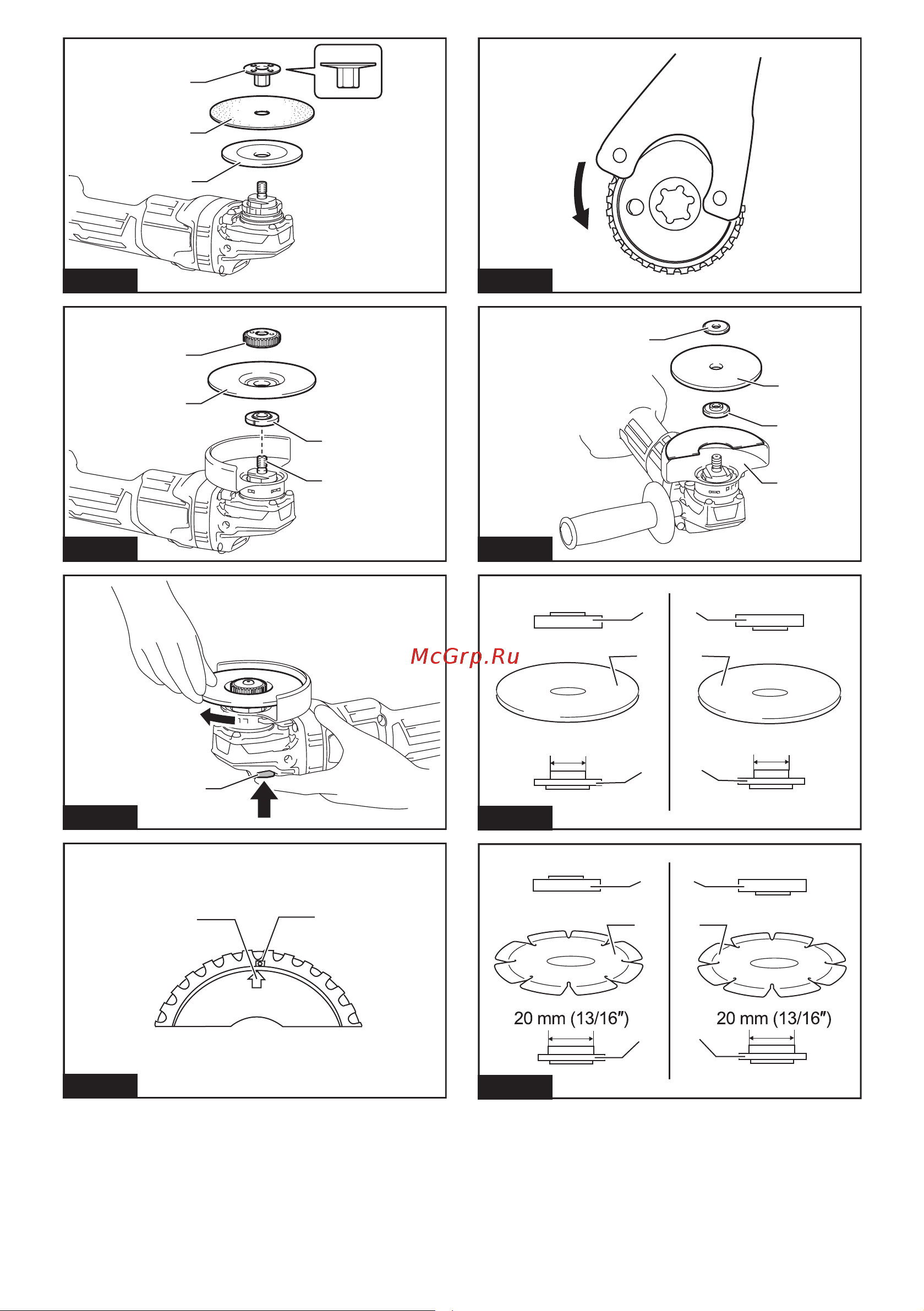 McGrp.Ru

20 mm (13/16″)

20 mm (13/16″)