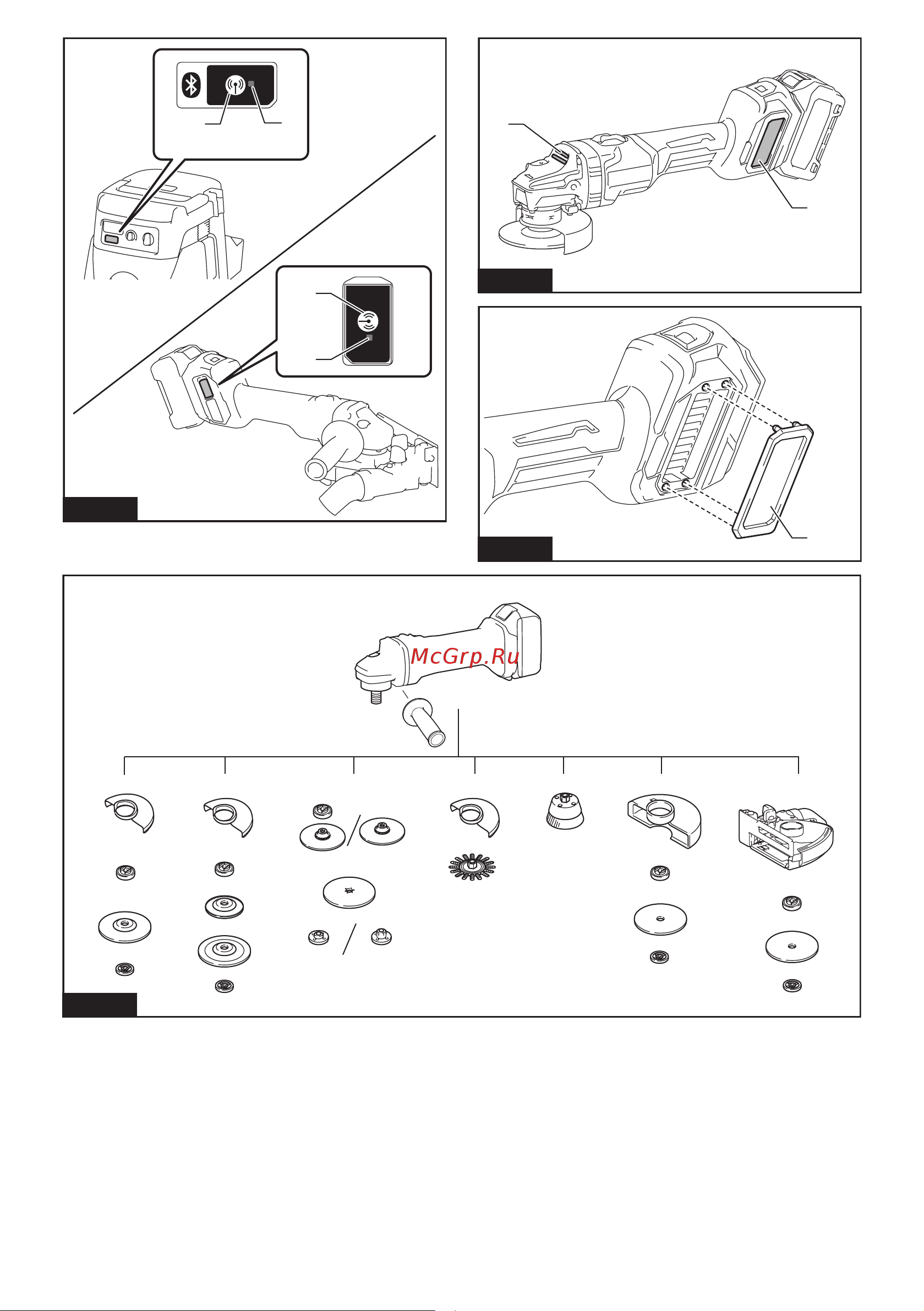 McGrp.Ru