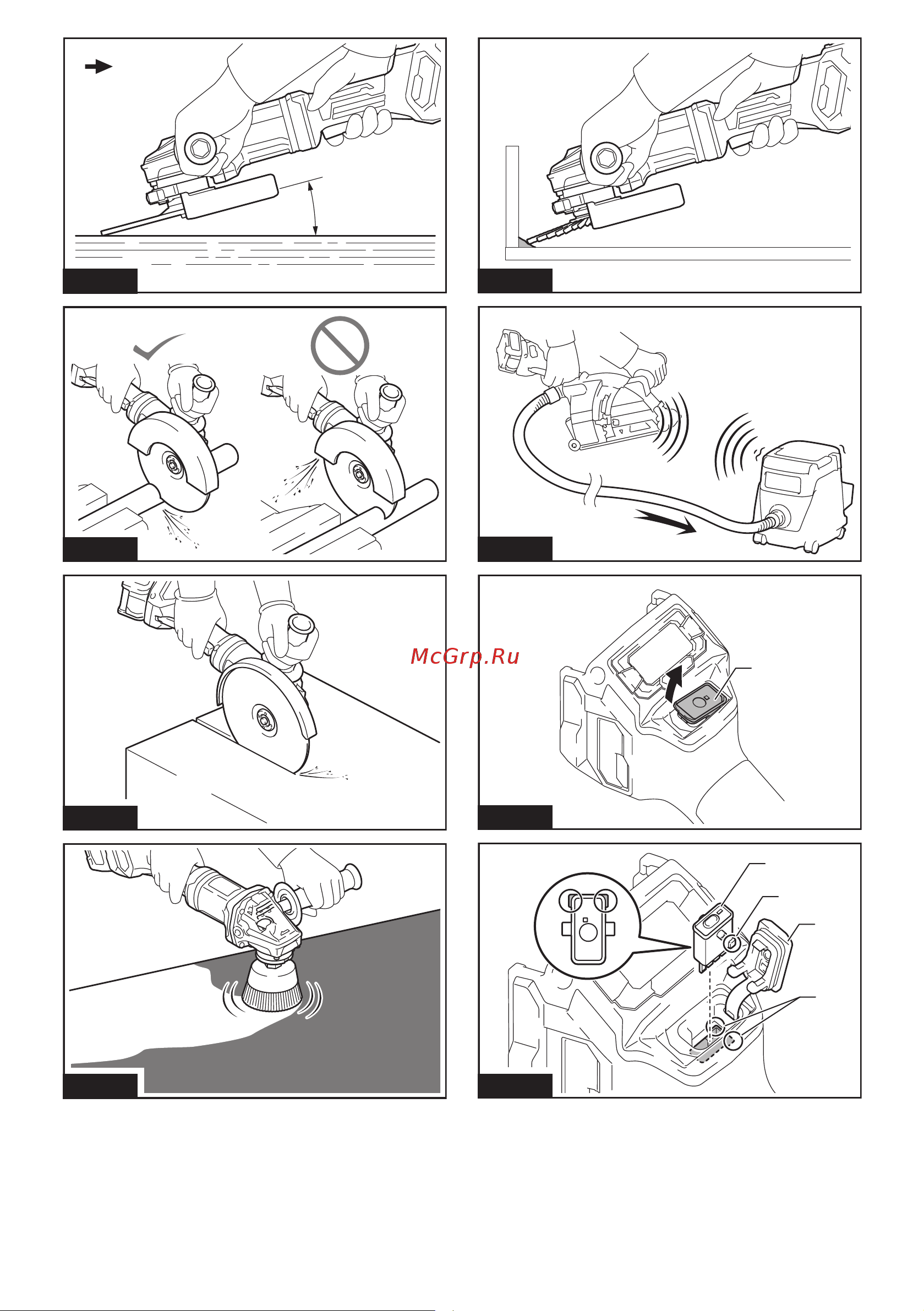 McGrp.Ru