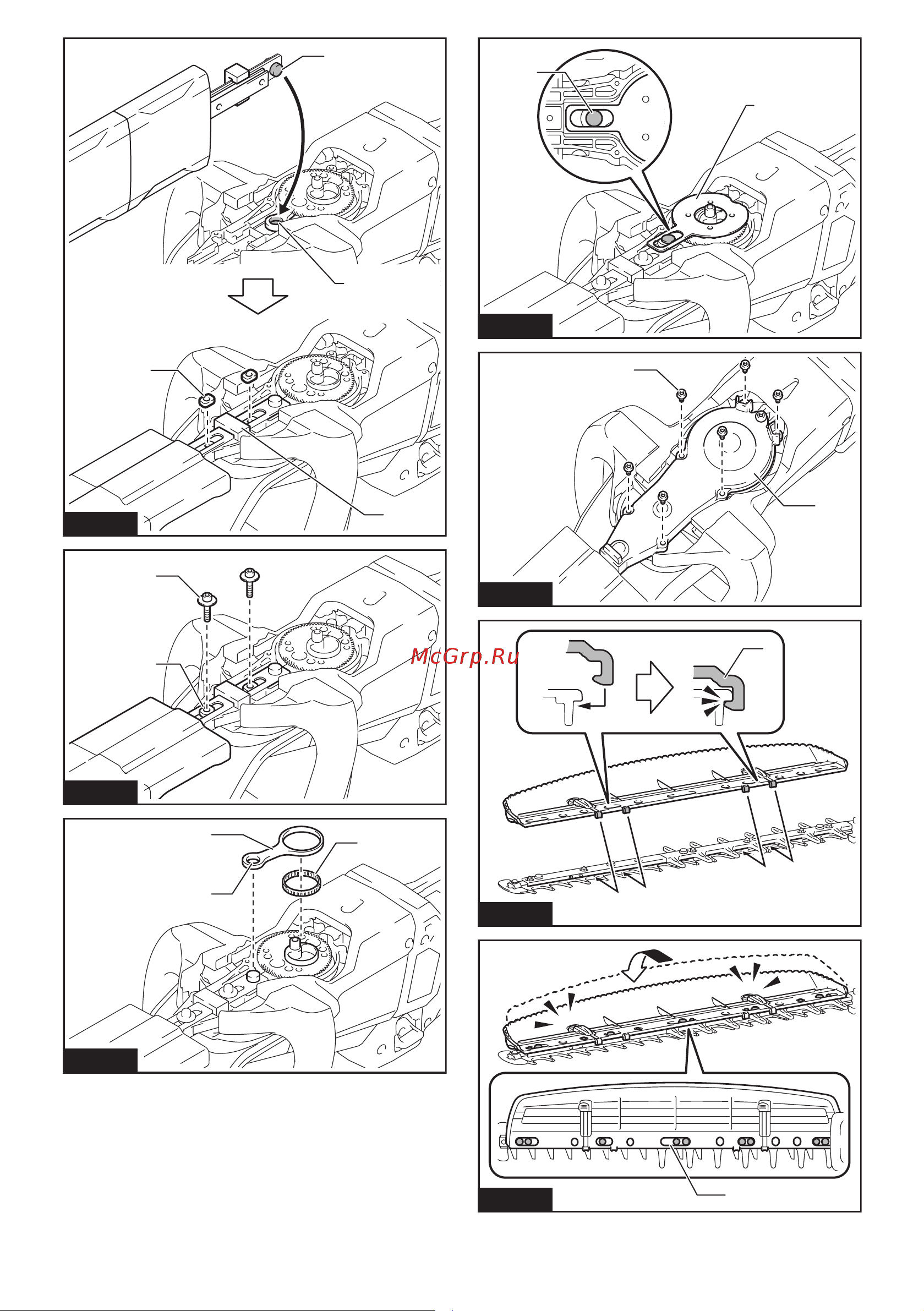 McGrp.Ru