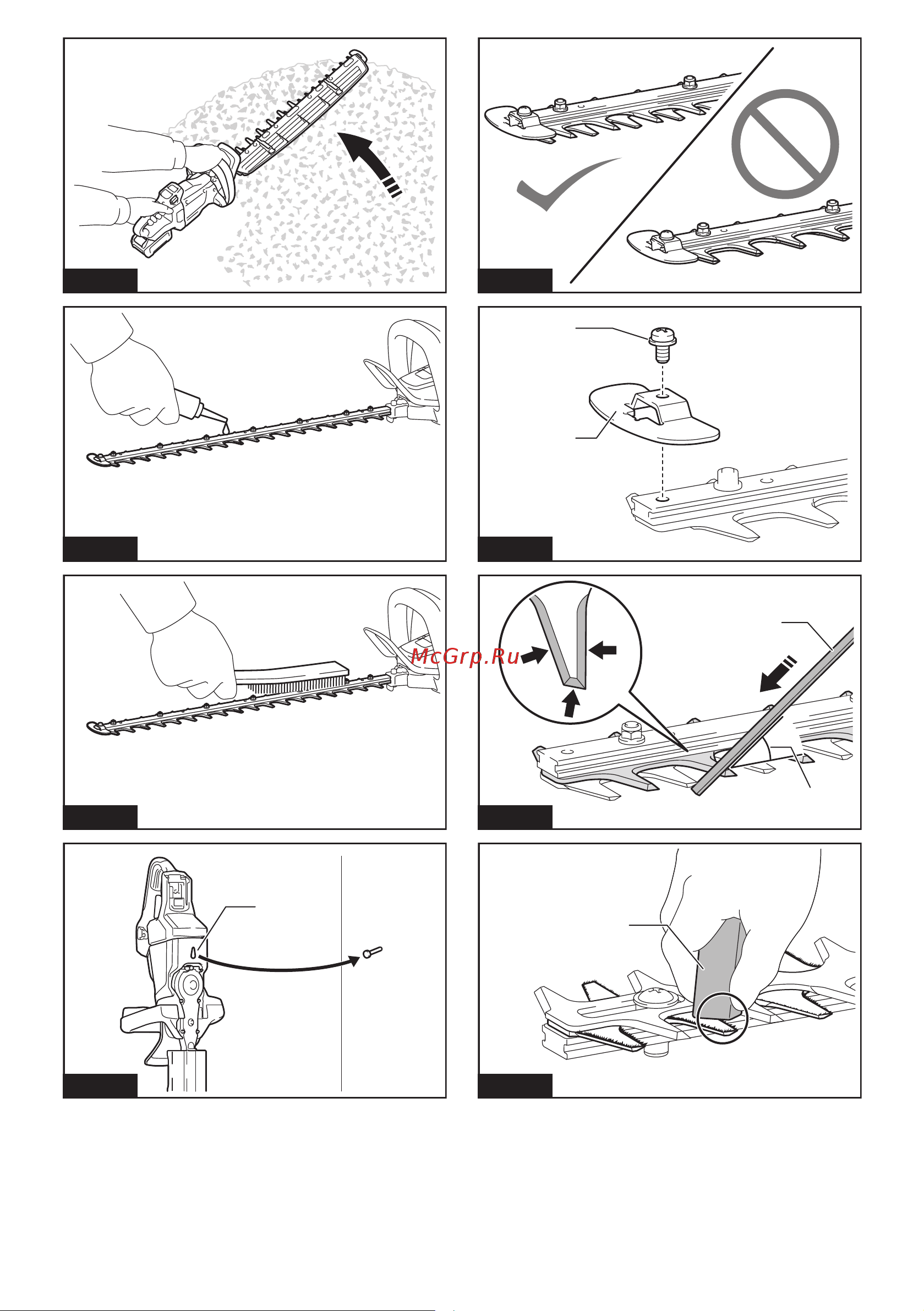 McGrp.Ru