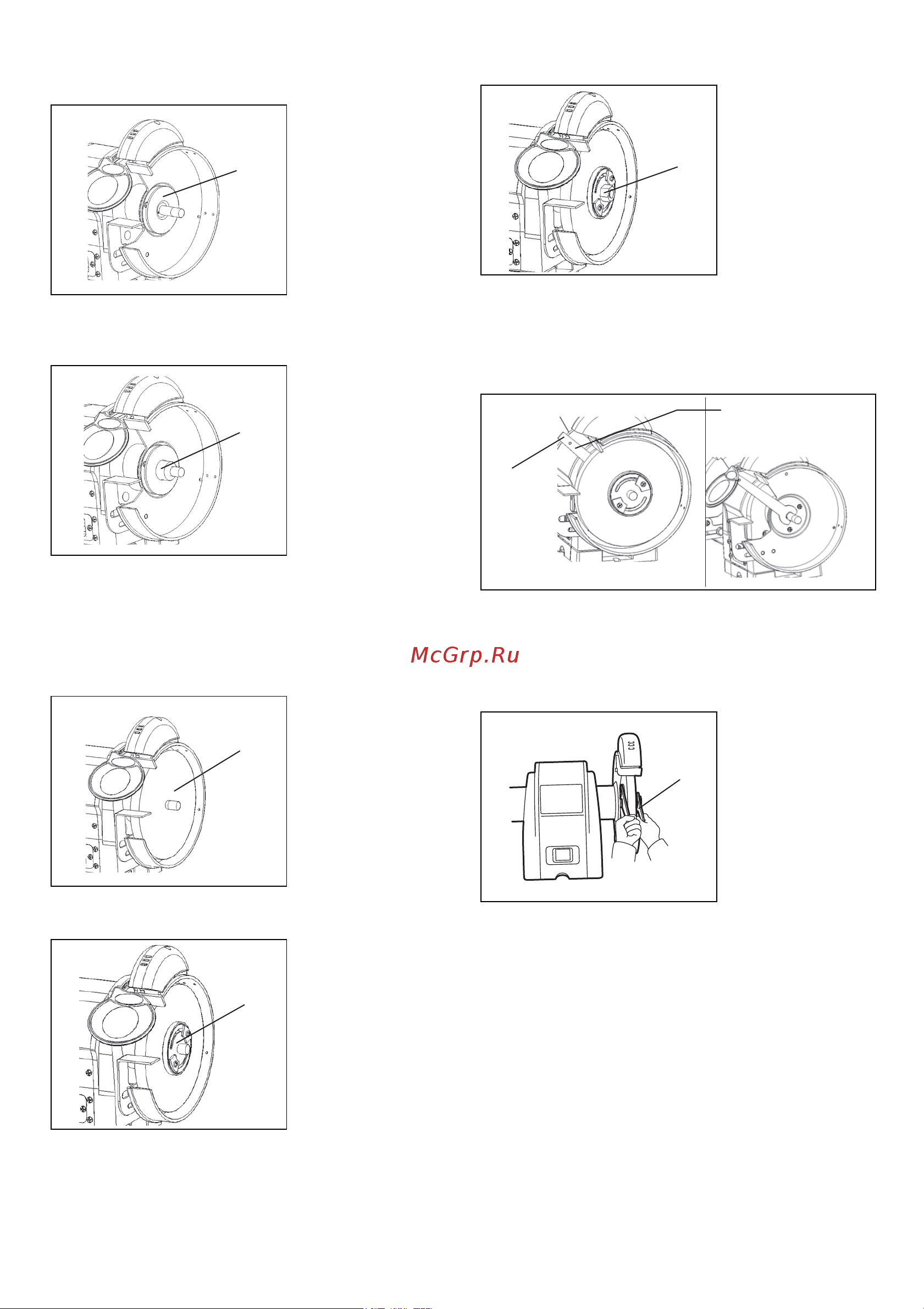 McGrp.Ru