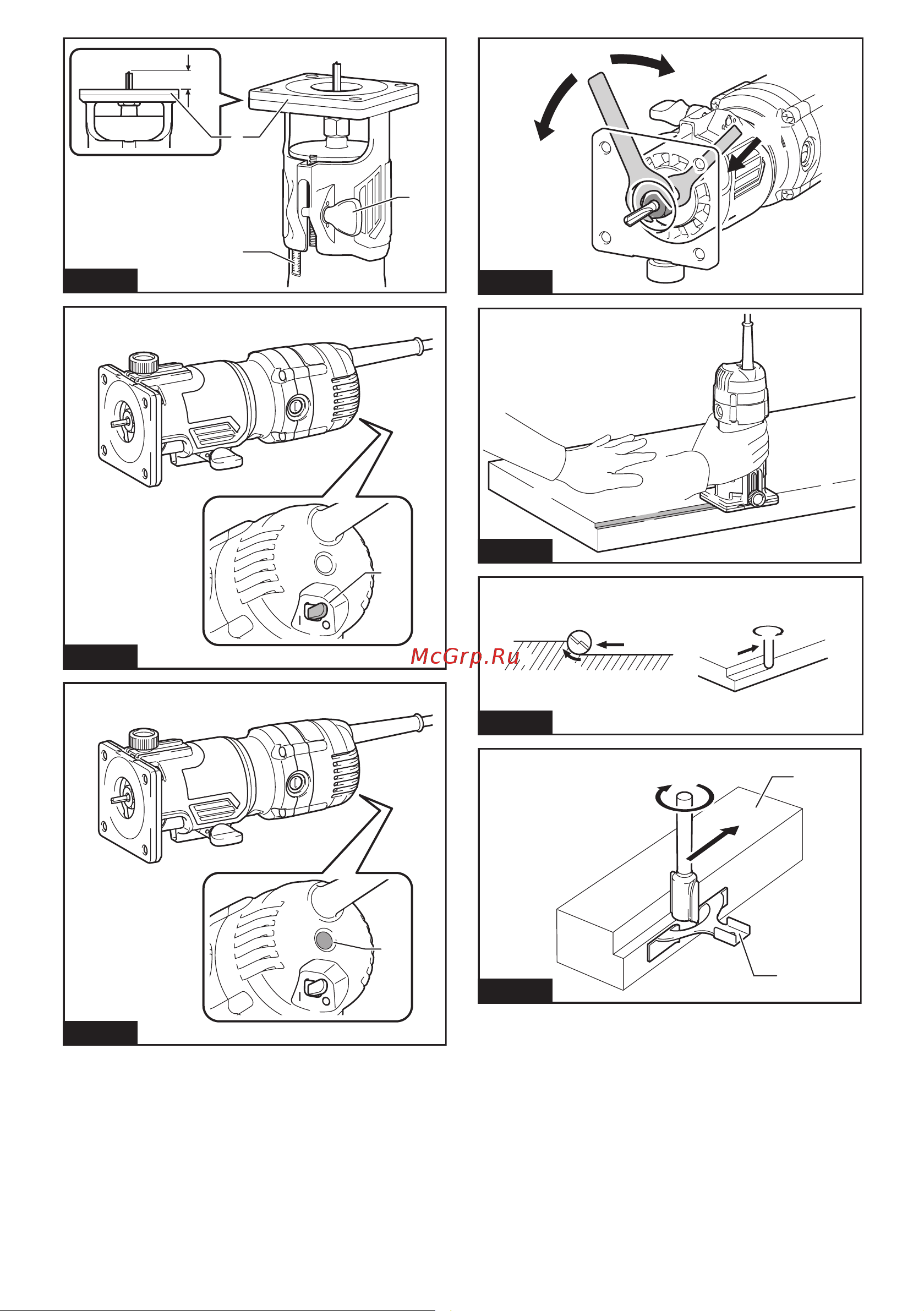 McGrp.Ru