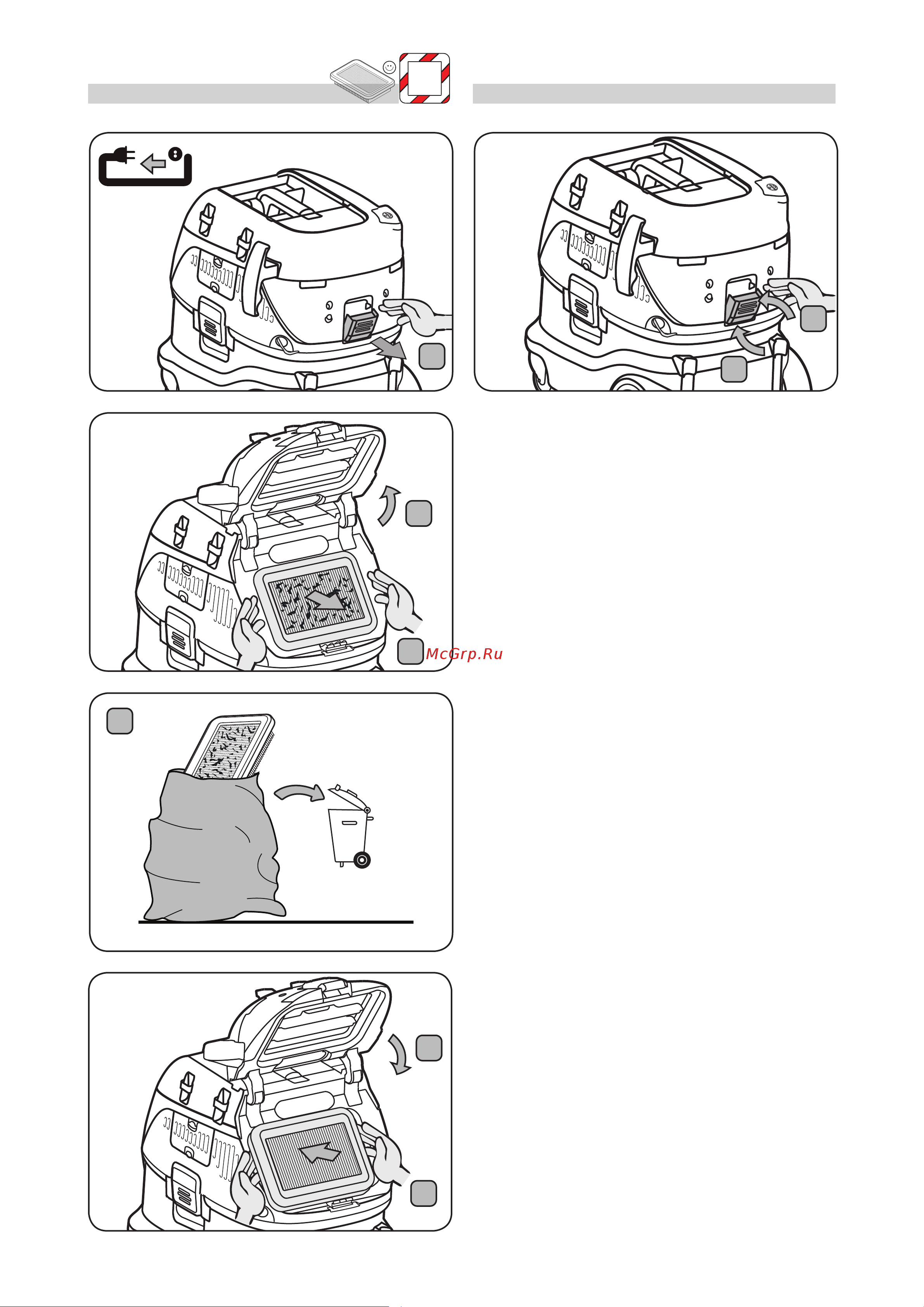 McGrp.Ru