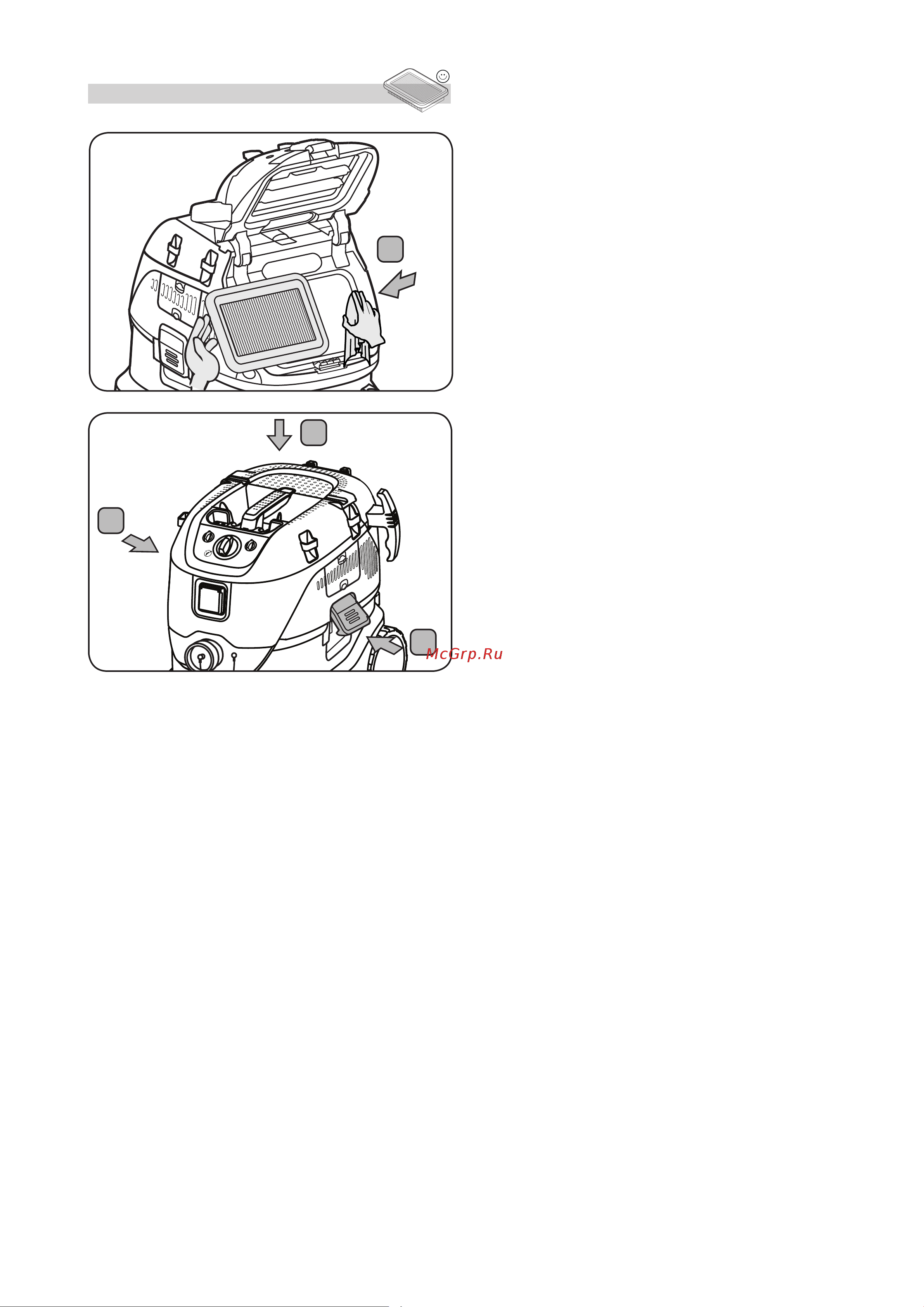 McGrp.Ru