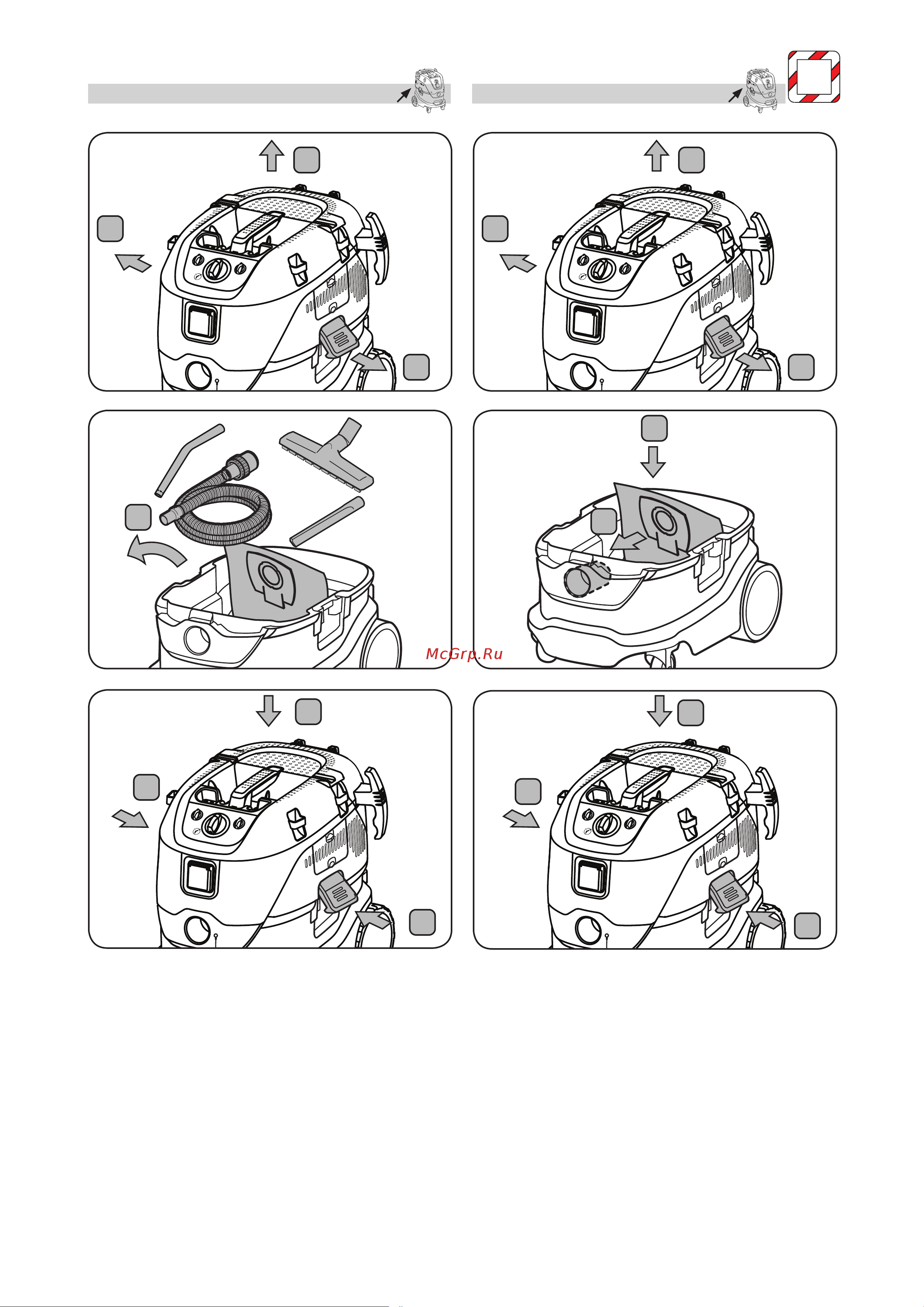 McGrp.Ru