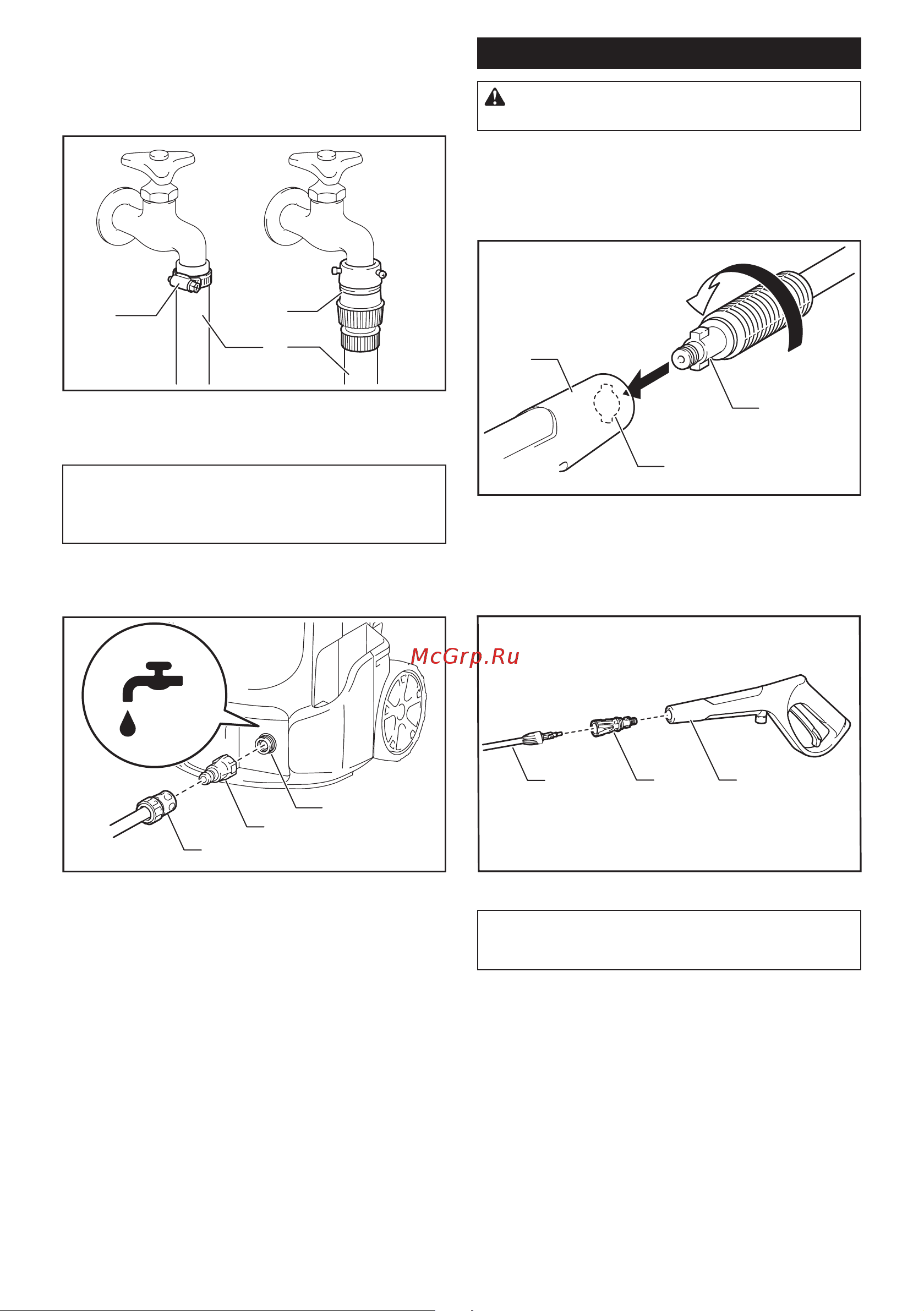 McGrp.Ru