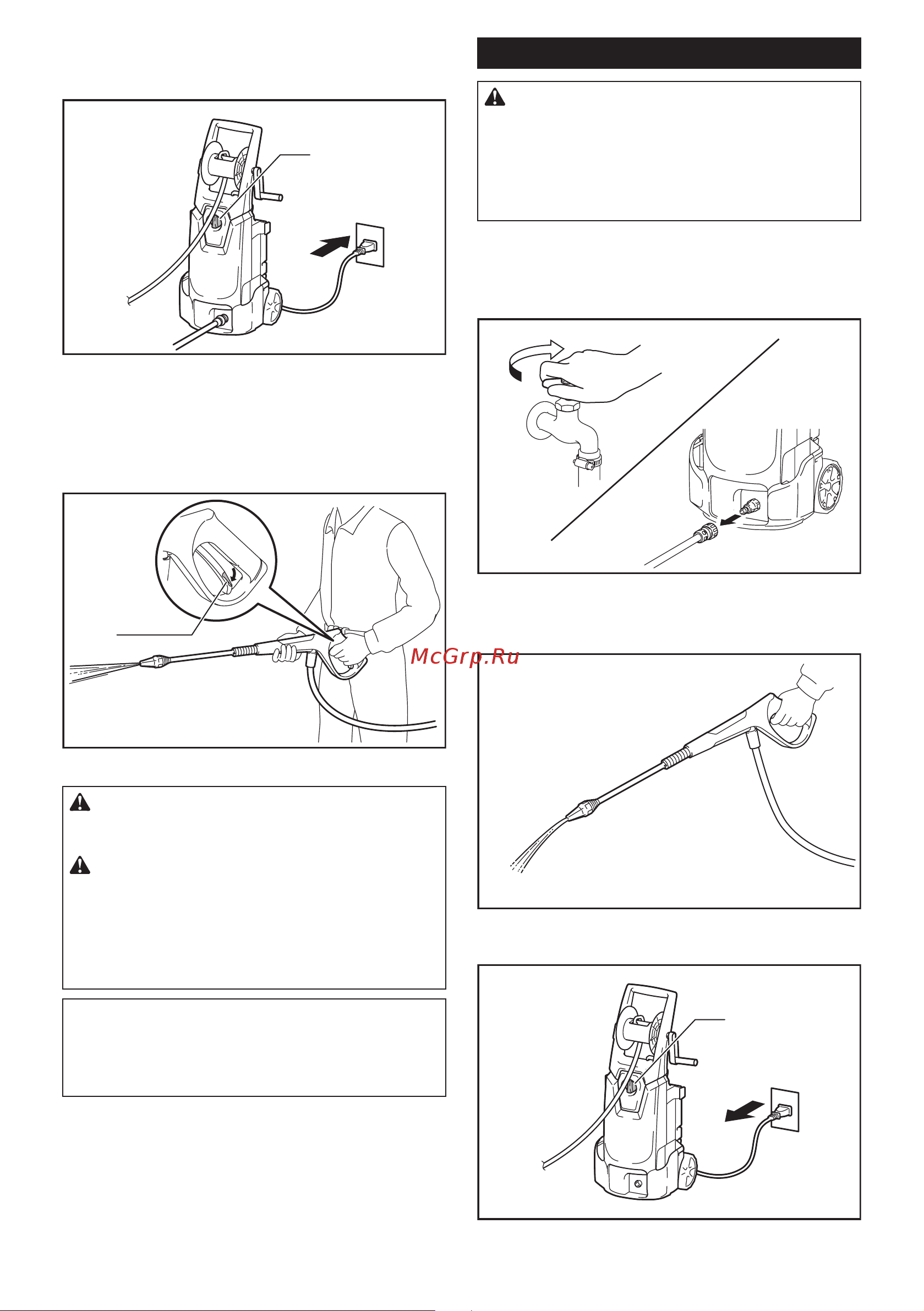 McGrp.Ru