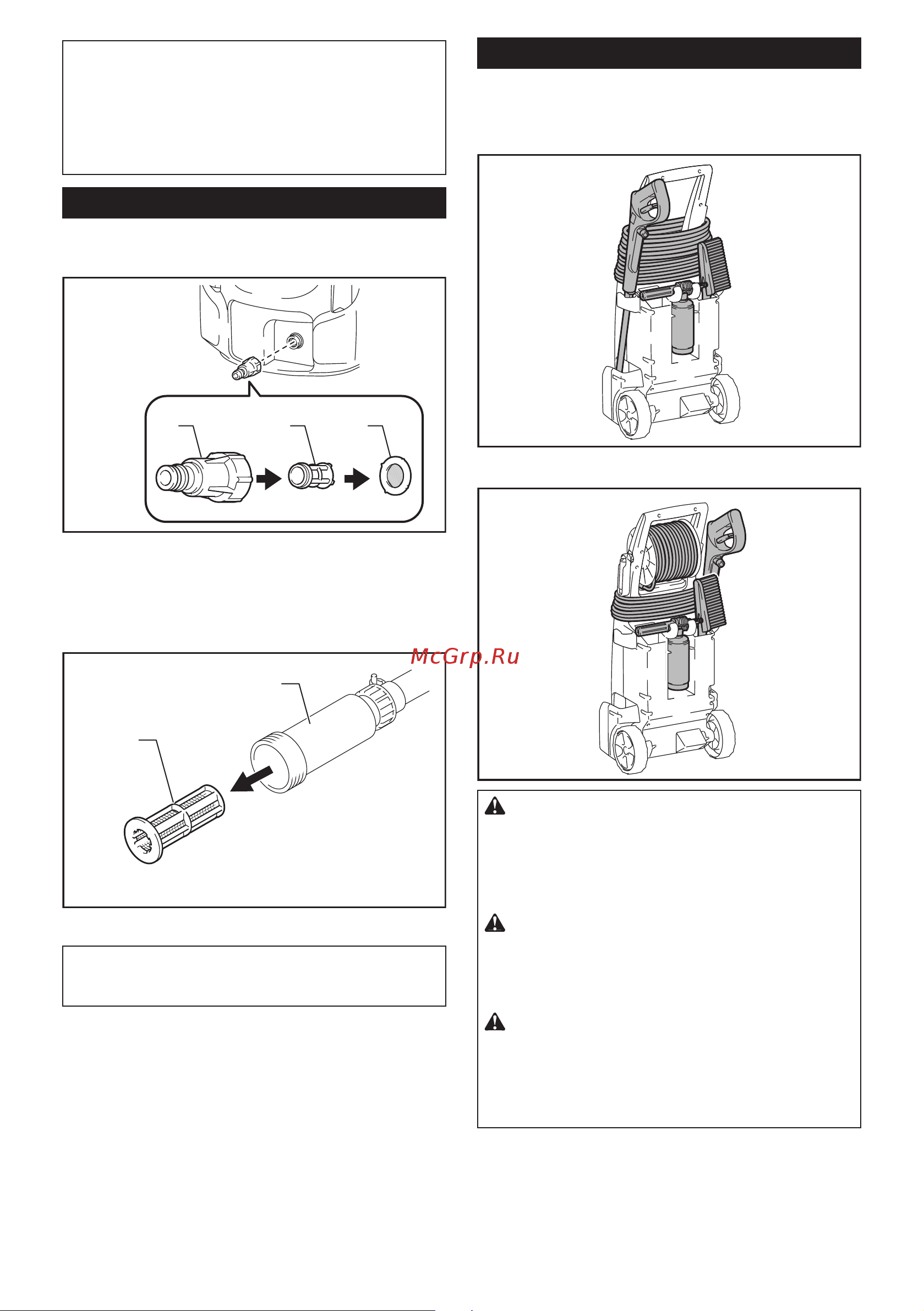 McGrp.Ru