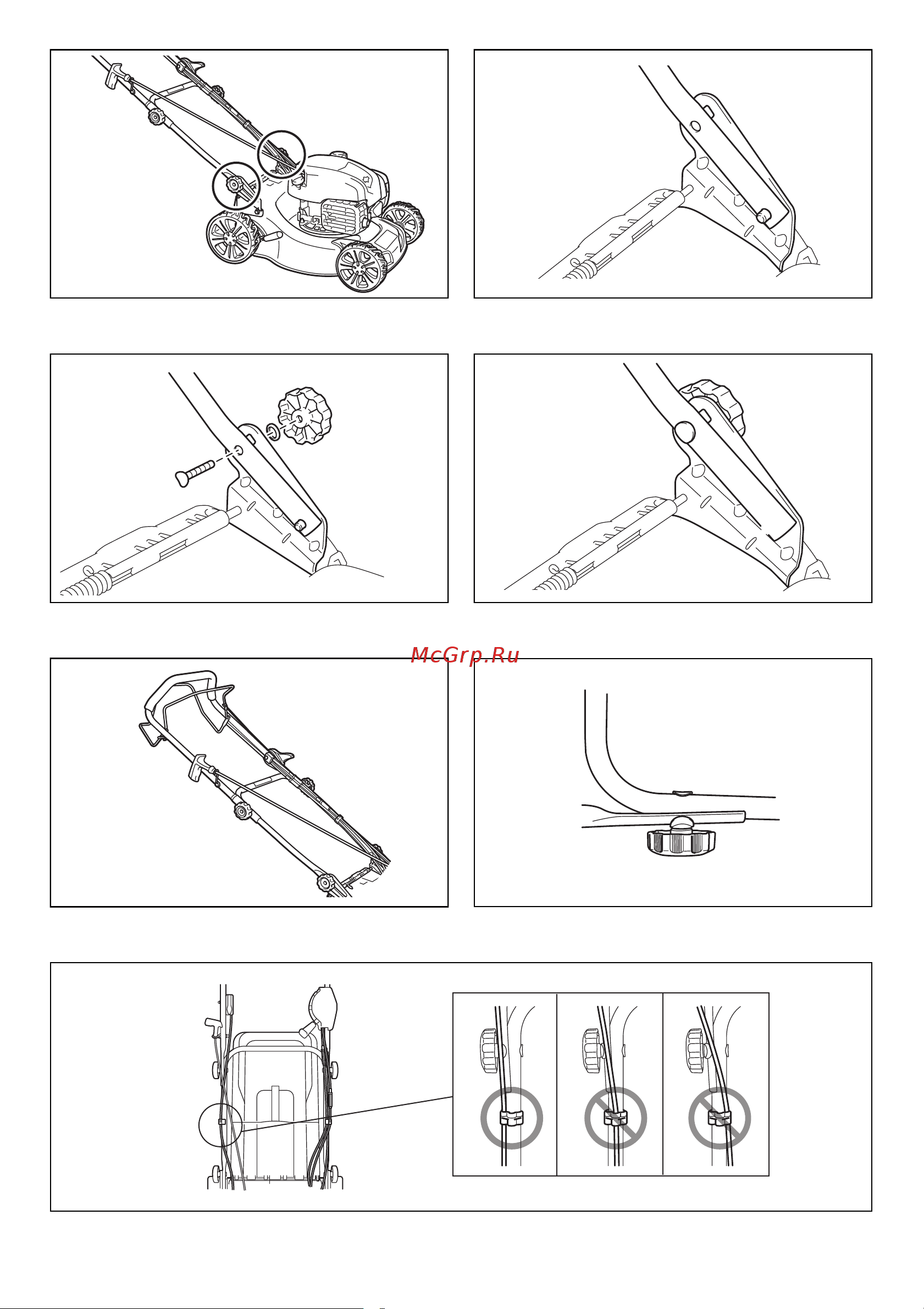 McGrp.Ru