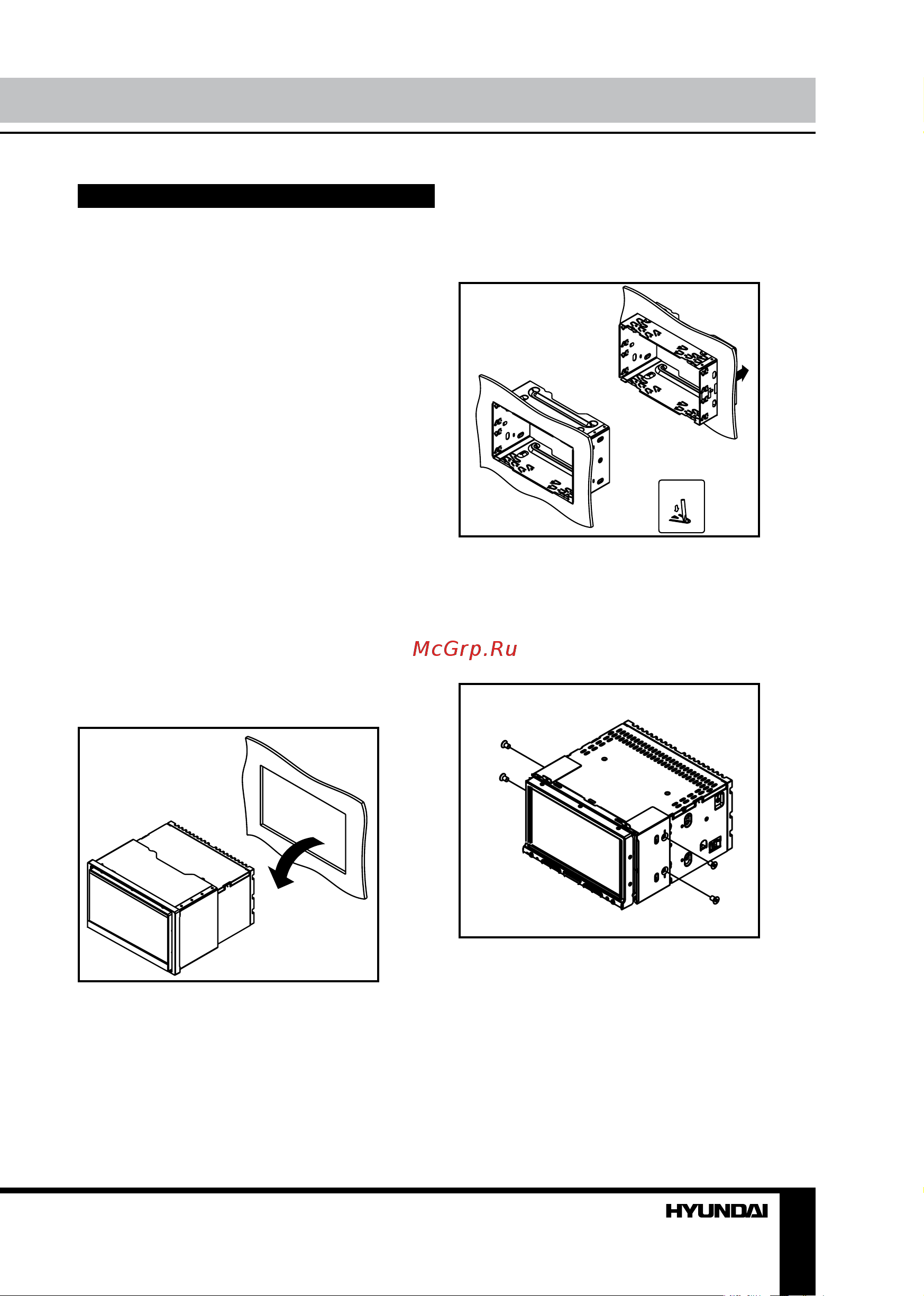 McGrp.Ru

HYUNDAI