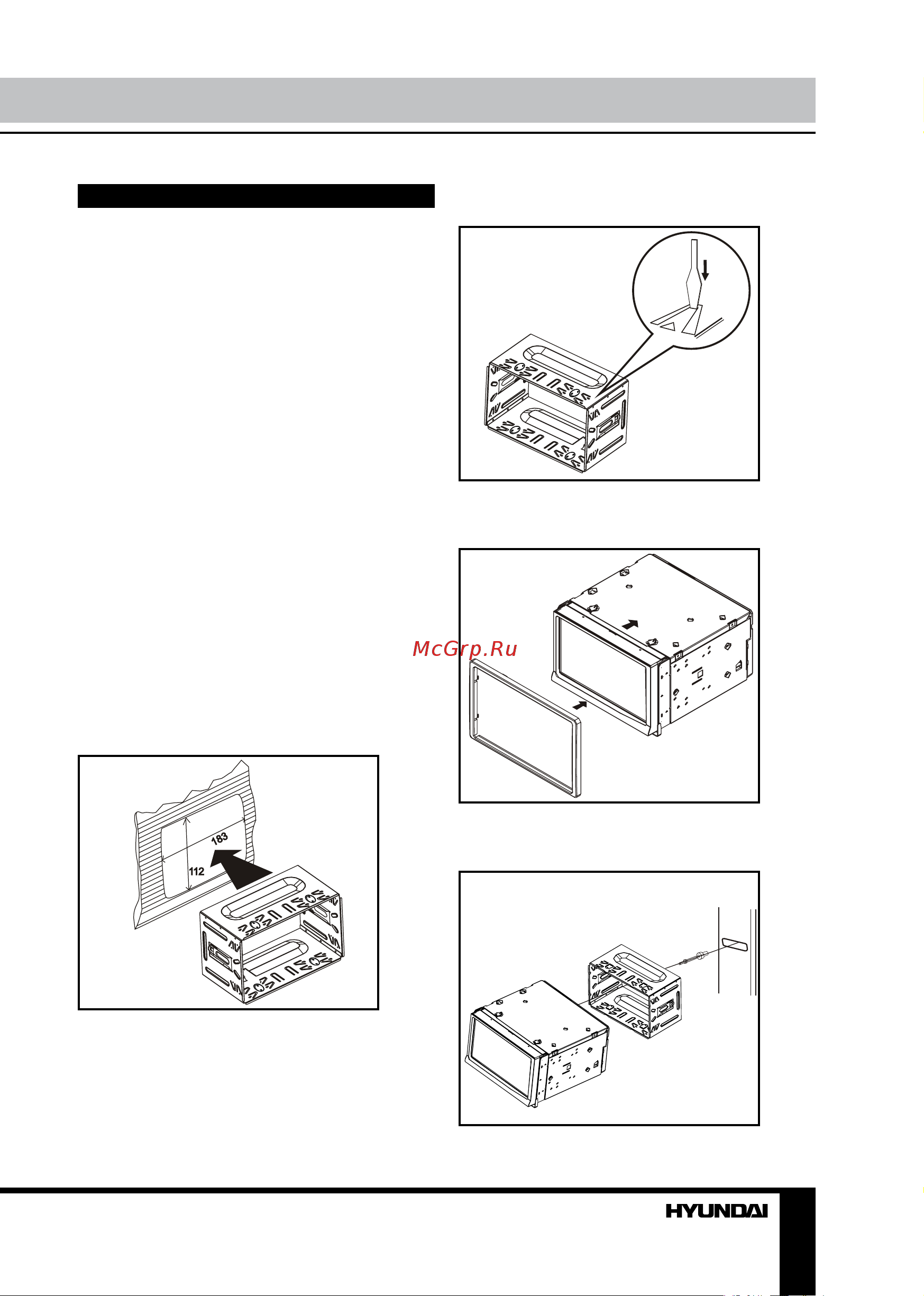 McGrp.Ru

183

112

HYUNDAI