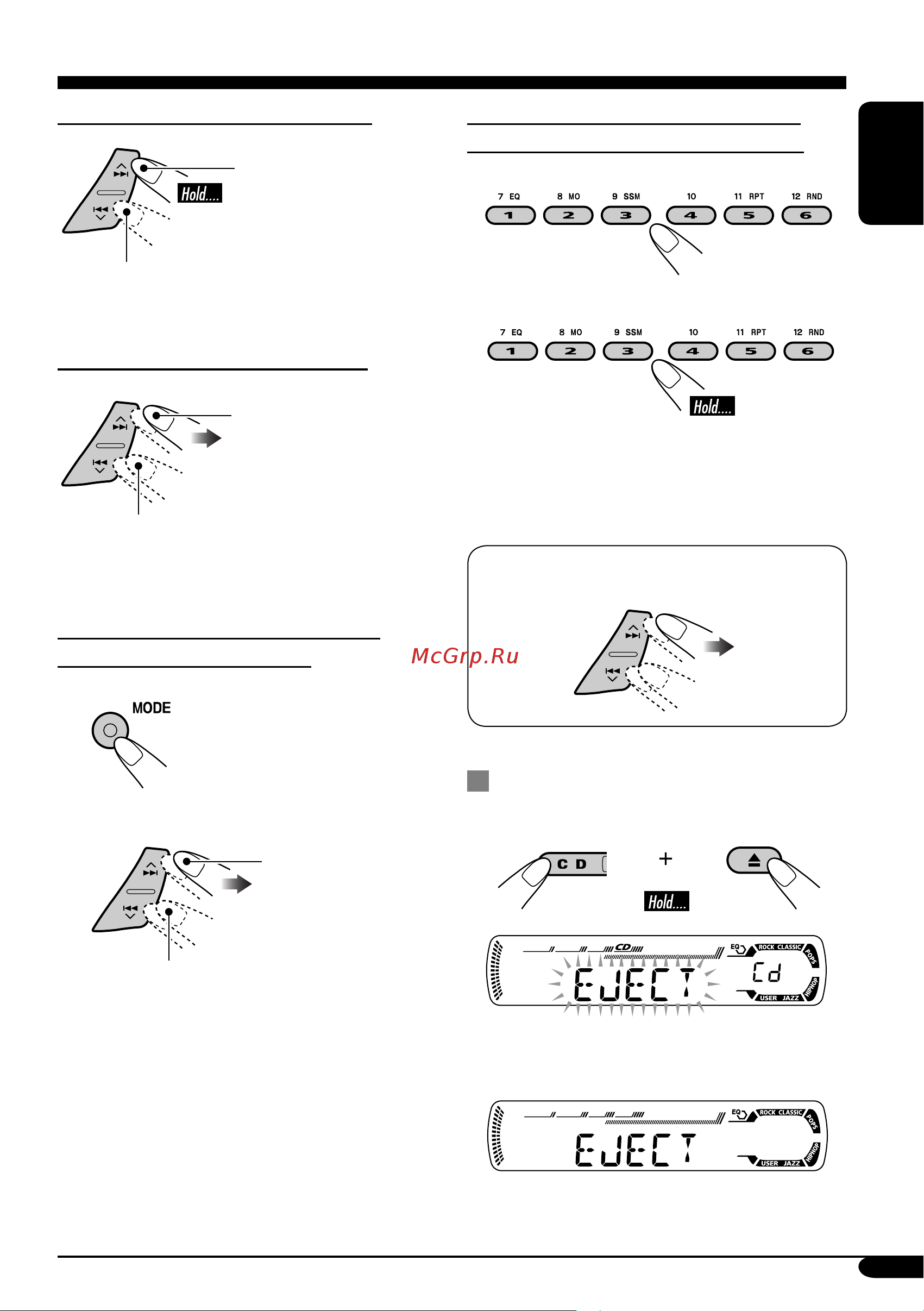 Hold....

7 EQ 8 MO 9 SSM 10 11 RPT 12 RND
1 2 3 4 5 6

7 EQ 8 MO 9 SSM 10 11 RPT 12 RND
1 2 3 4 5 6
Hold....

McGrp.Ru

MODE

CD
+
Hold....

CD EQ ROCK CLASSIC POPS HIPHOP USER JAZZ
EJECT Cd

EQ ROCK CLASSIC POPS HIPHOP USER JAZZ
EJECT