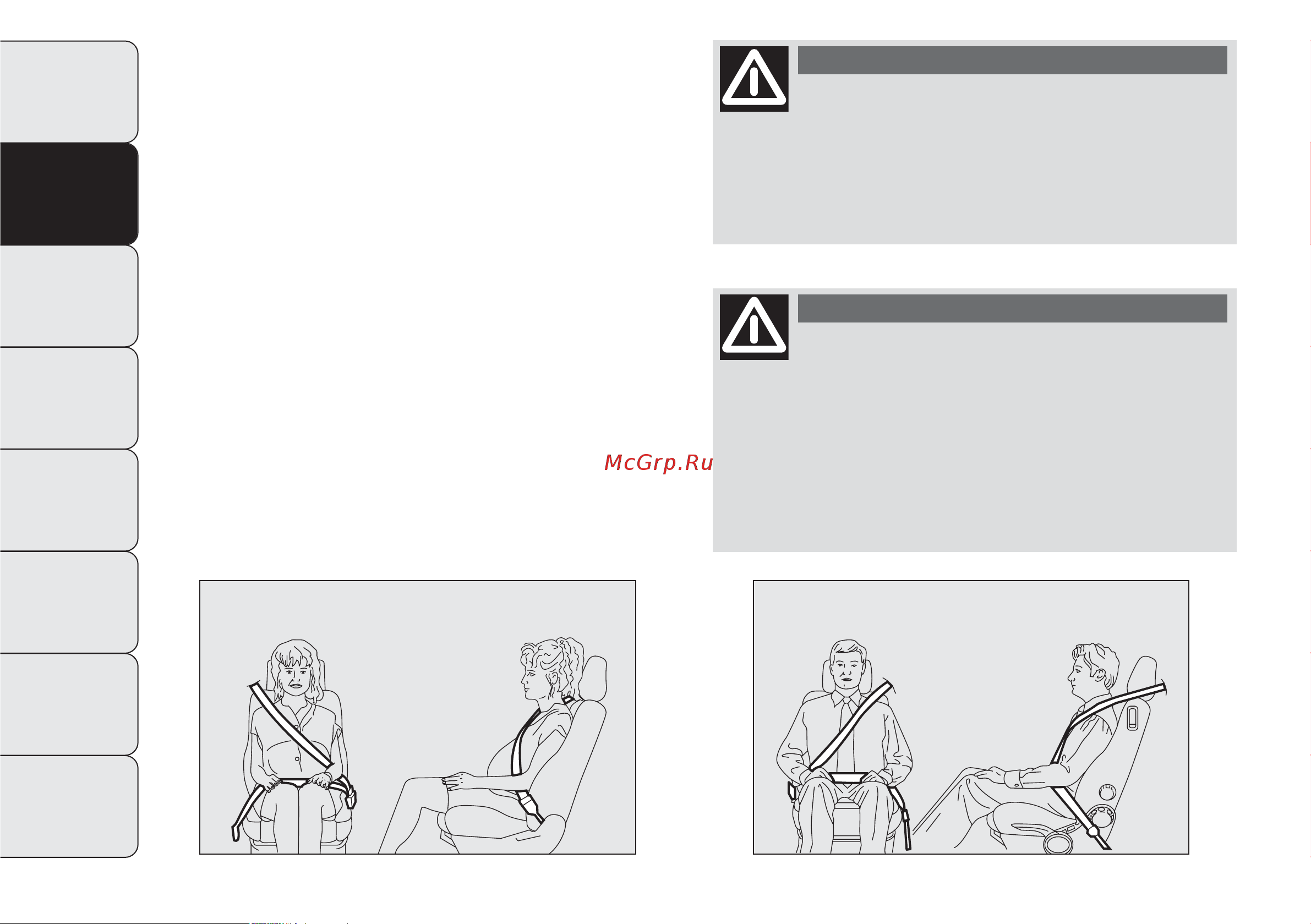 McGrp.Ru