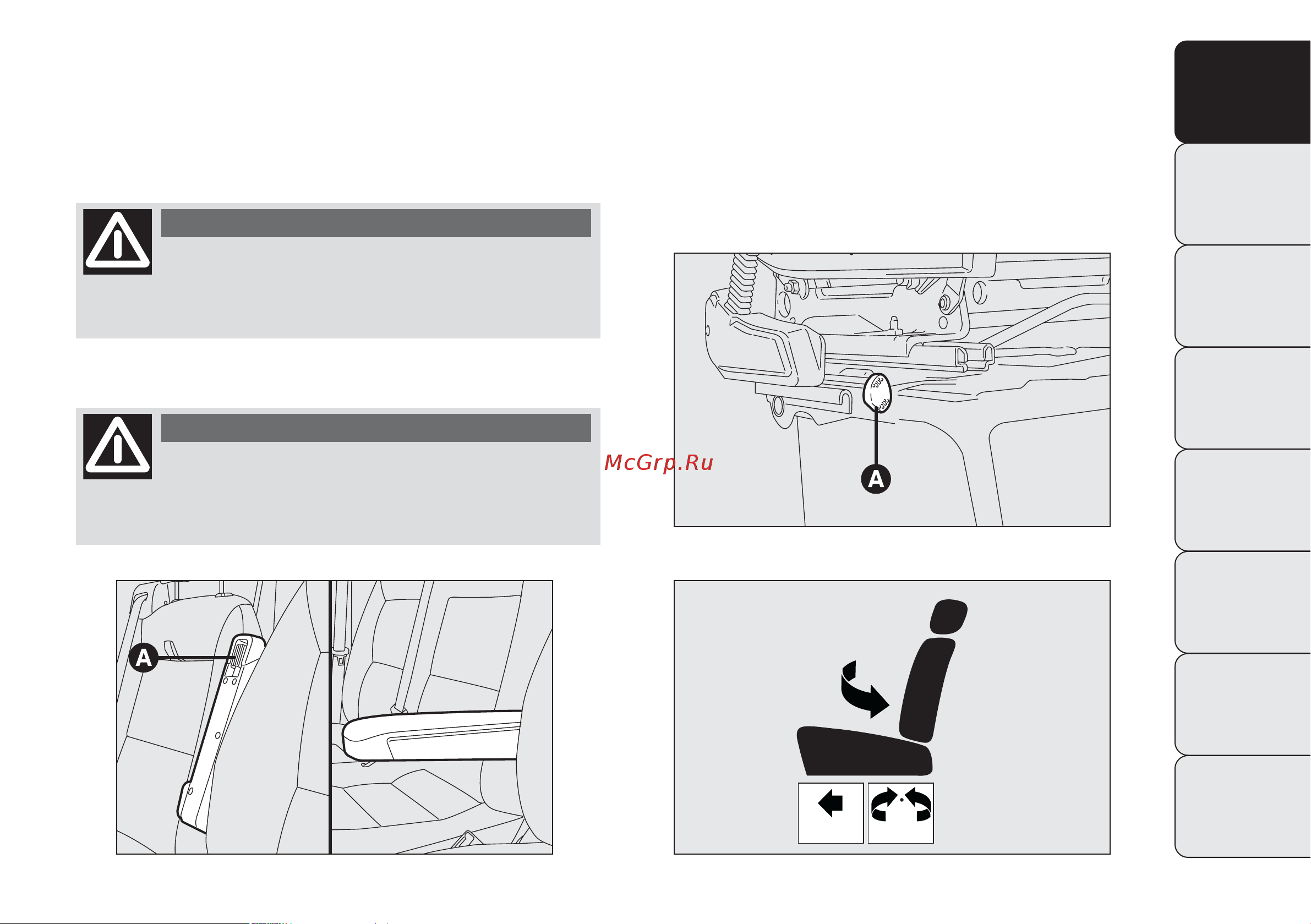 McGrp.Ru

A

A