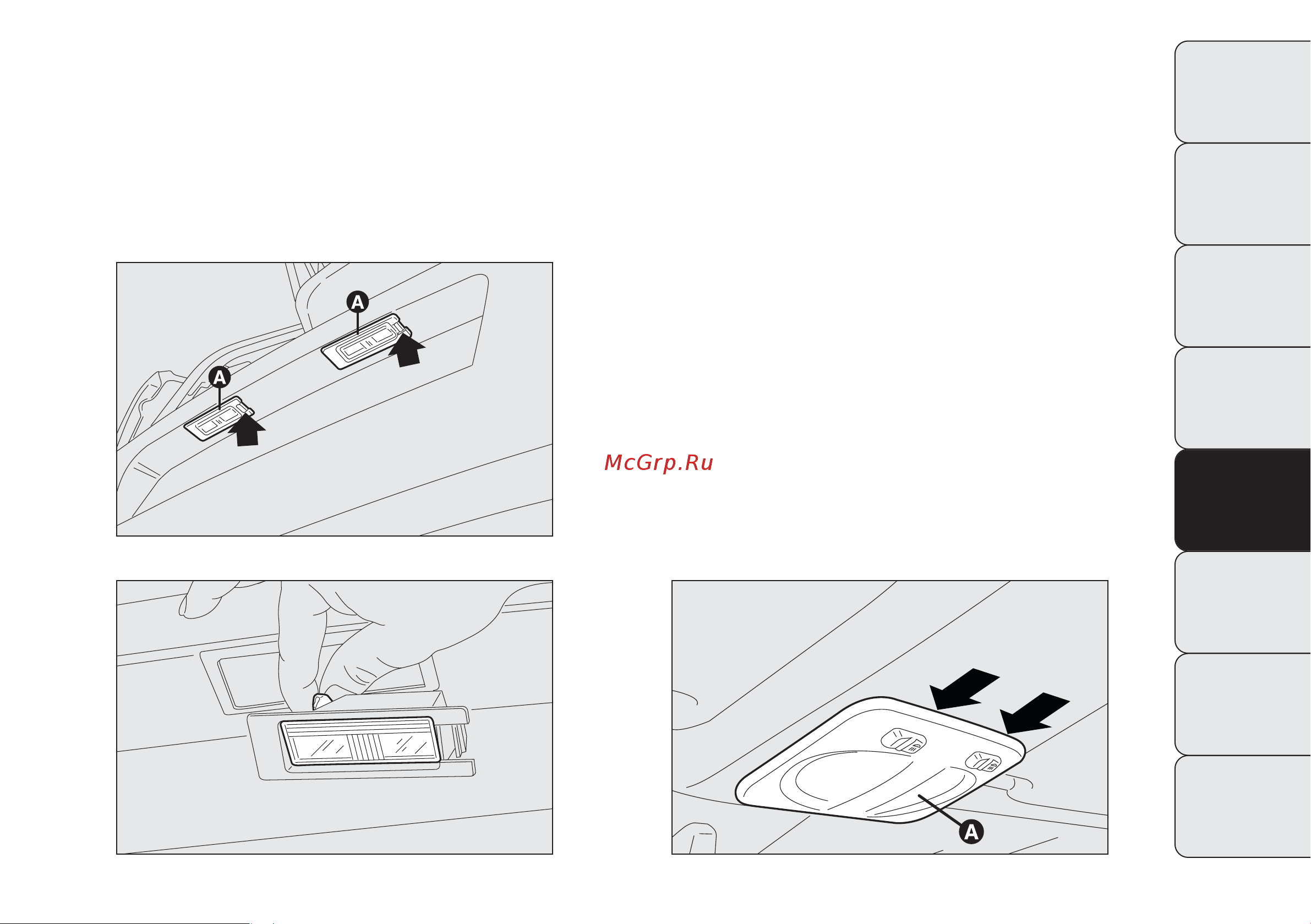 A

A

McGrp.Ru

A