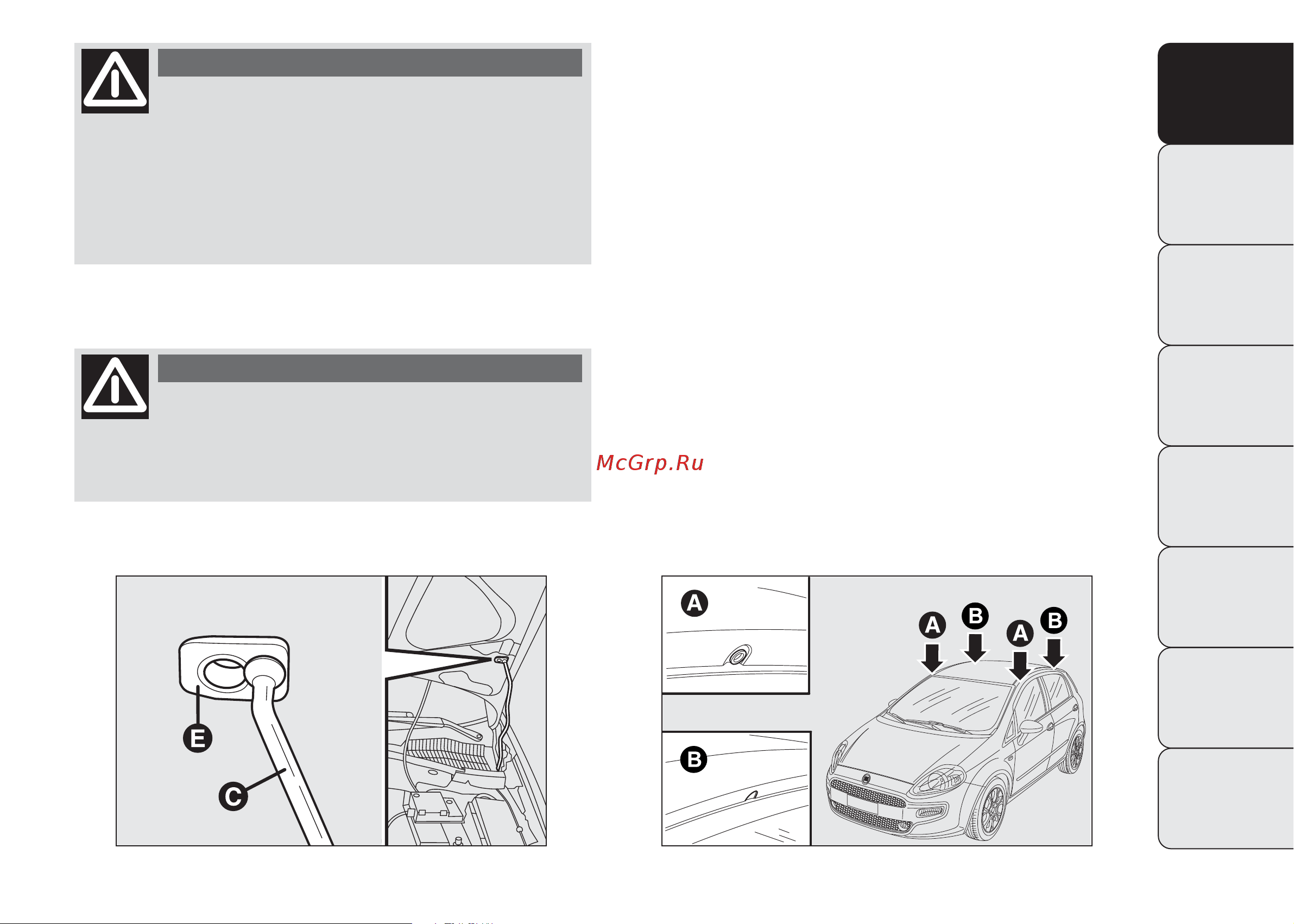 McGrp.Ru

E

C

A

B

A

B

A

B