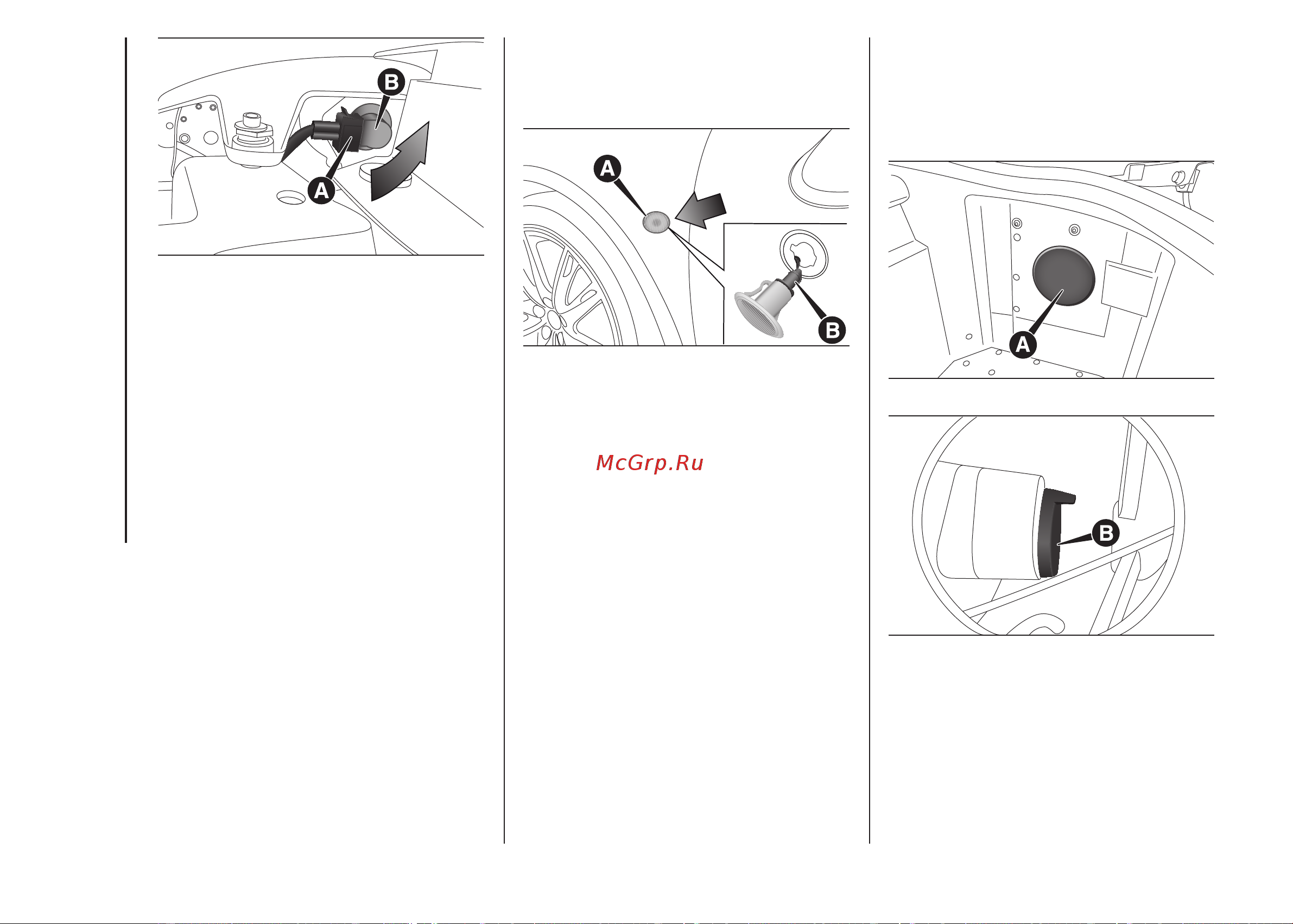 B

A

A

B

McGrp.Ru

A

B