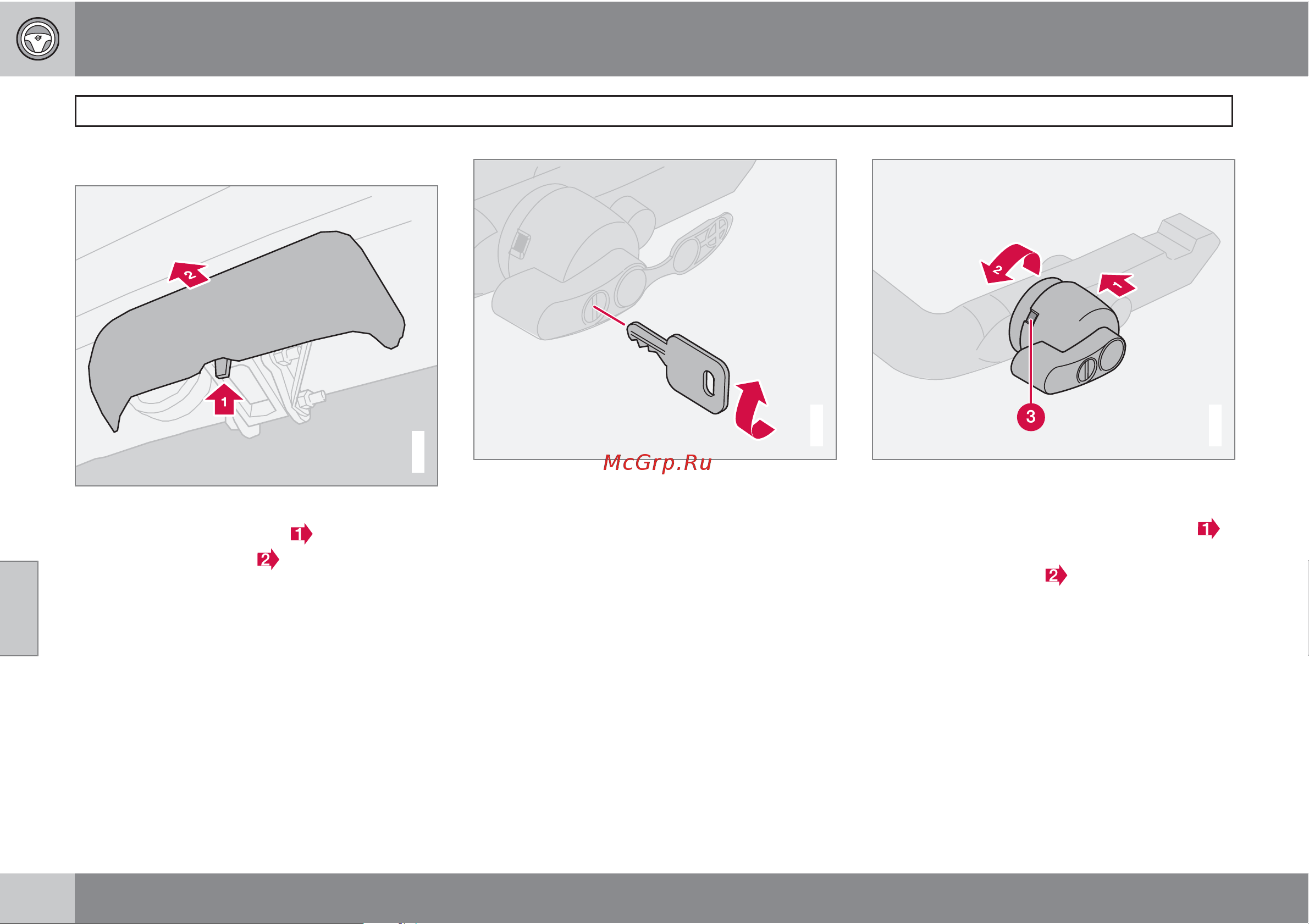 2

1

McGrp.Ru

2

1

3

1

2

1

2