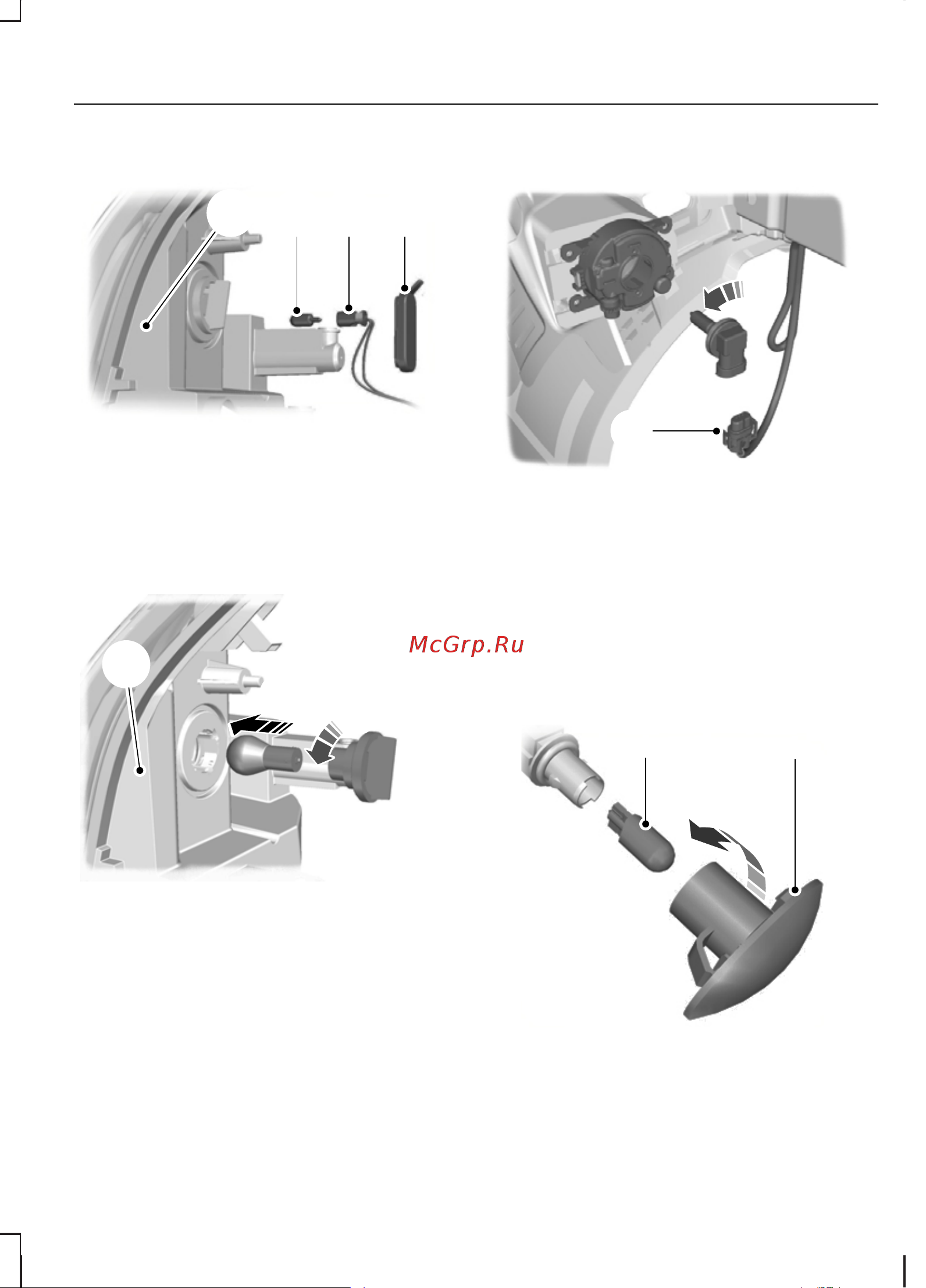 McGrp.Ru