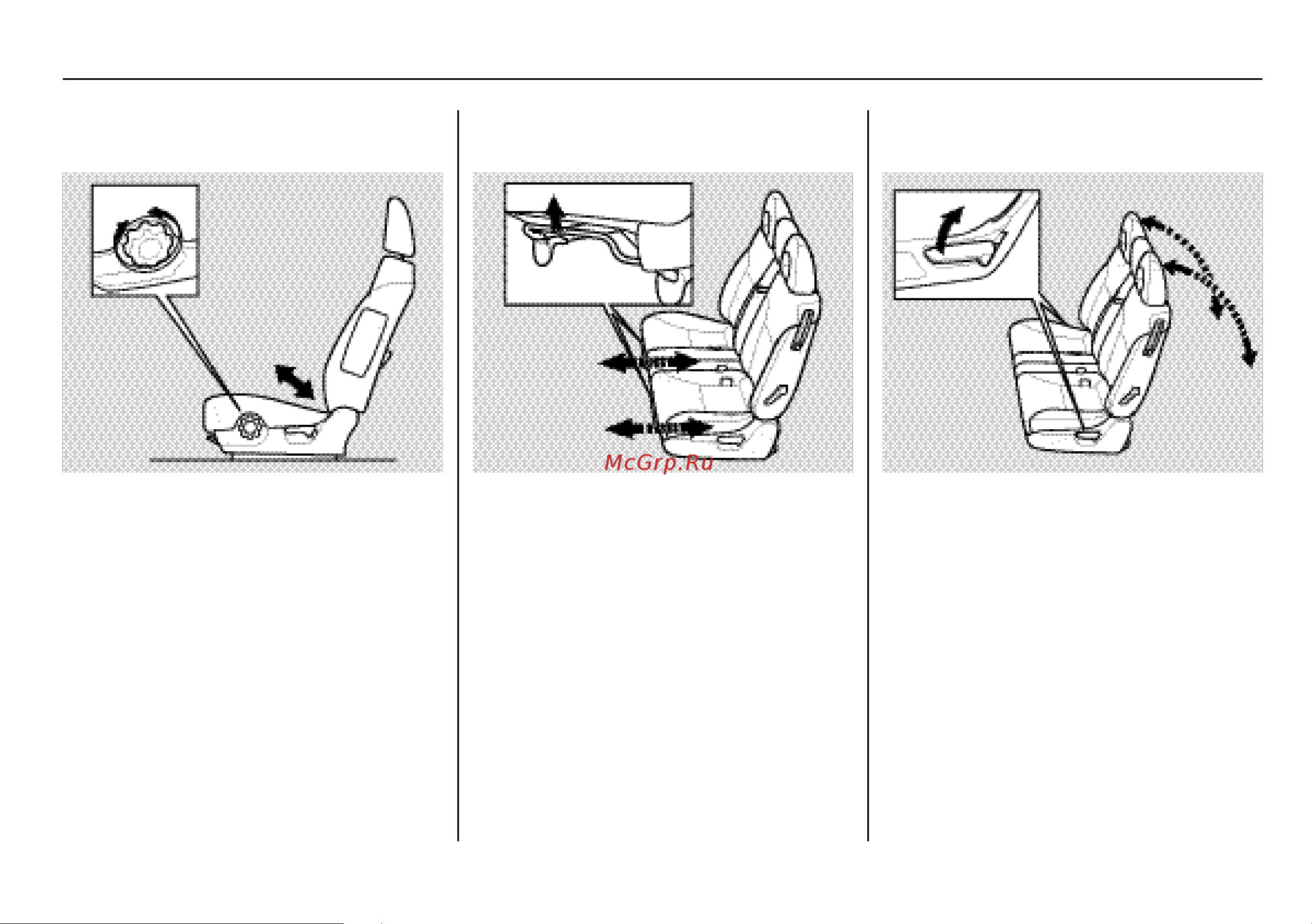 McGrp.Ru