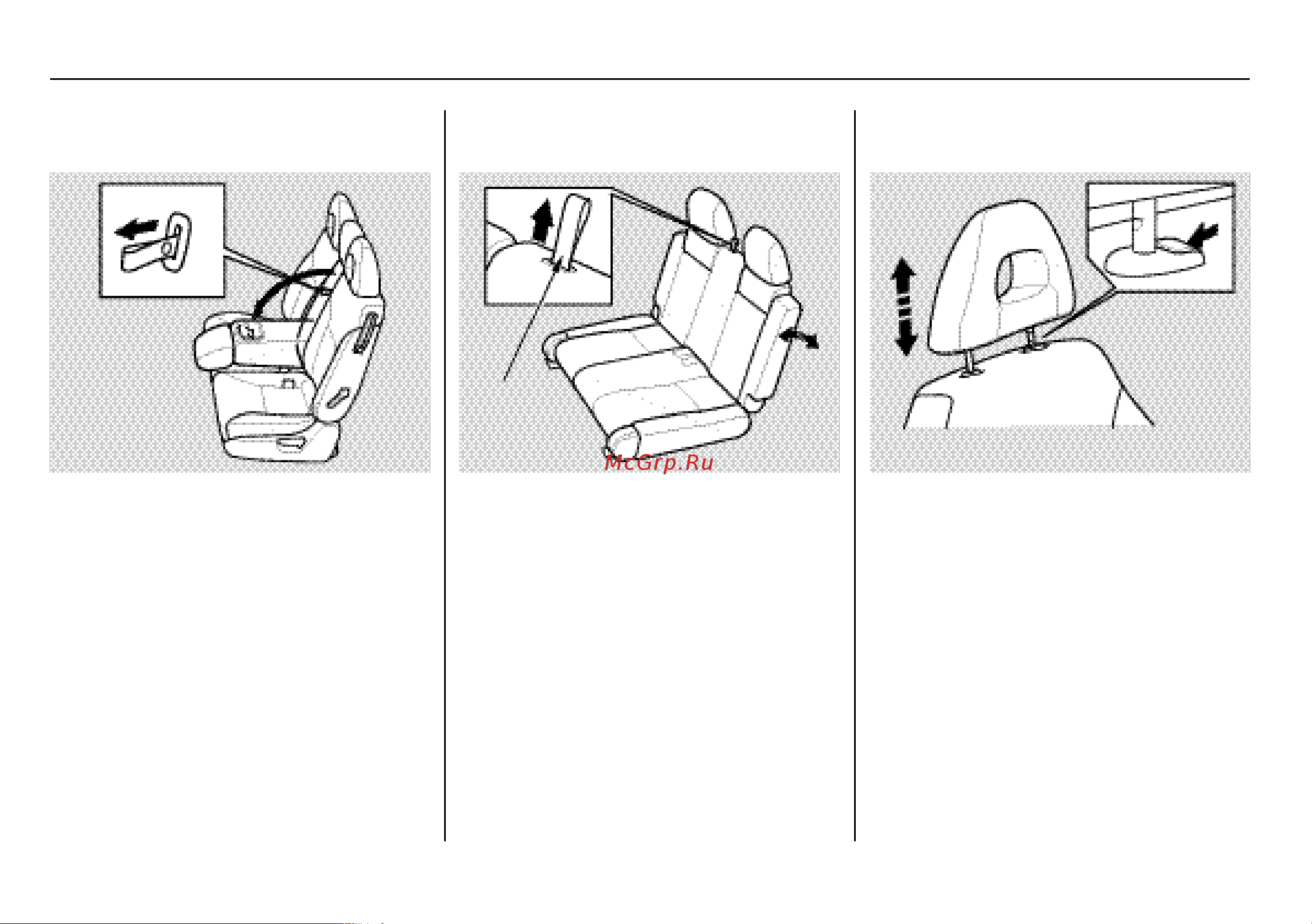 McGrp.Ru