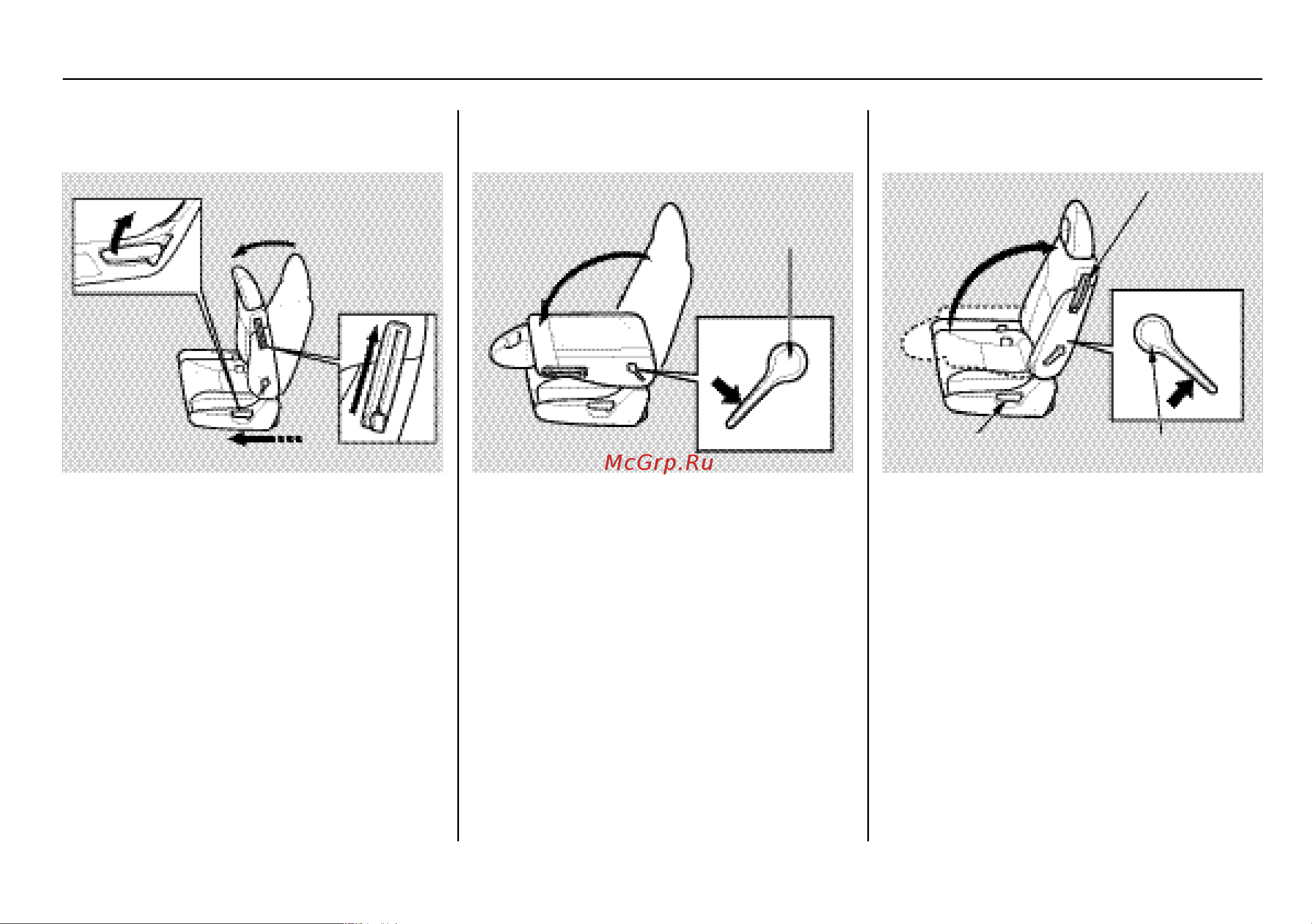 McGrp.Ru