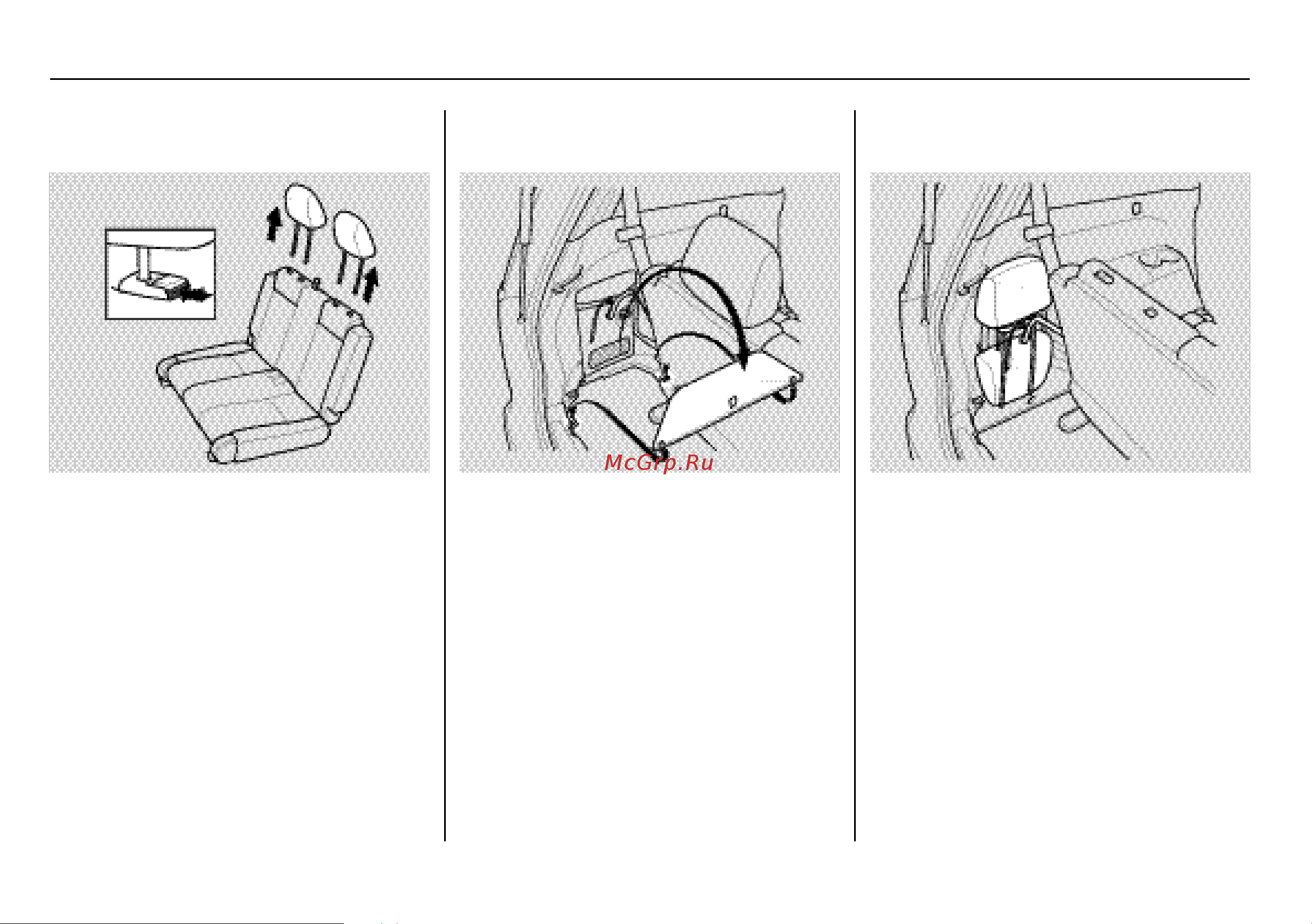 McGrp.Ru