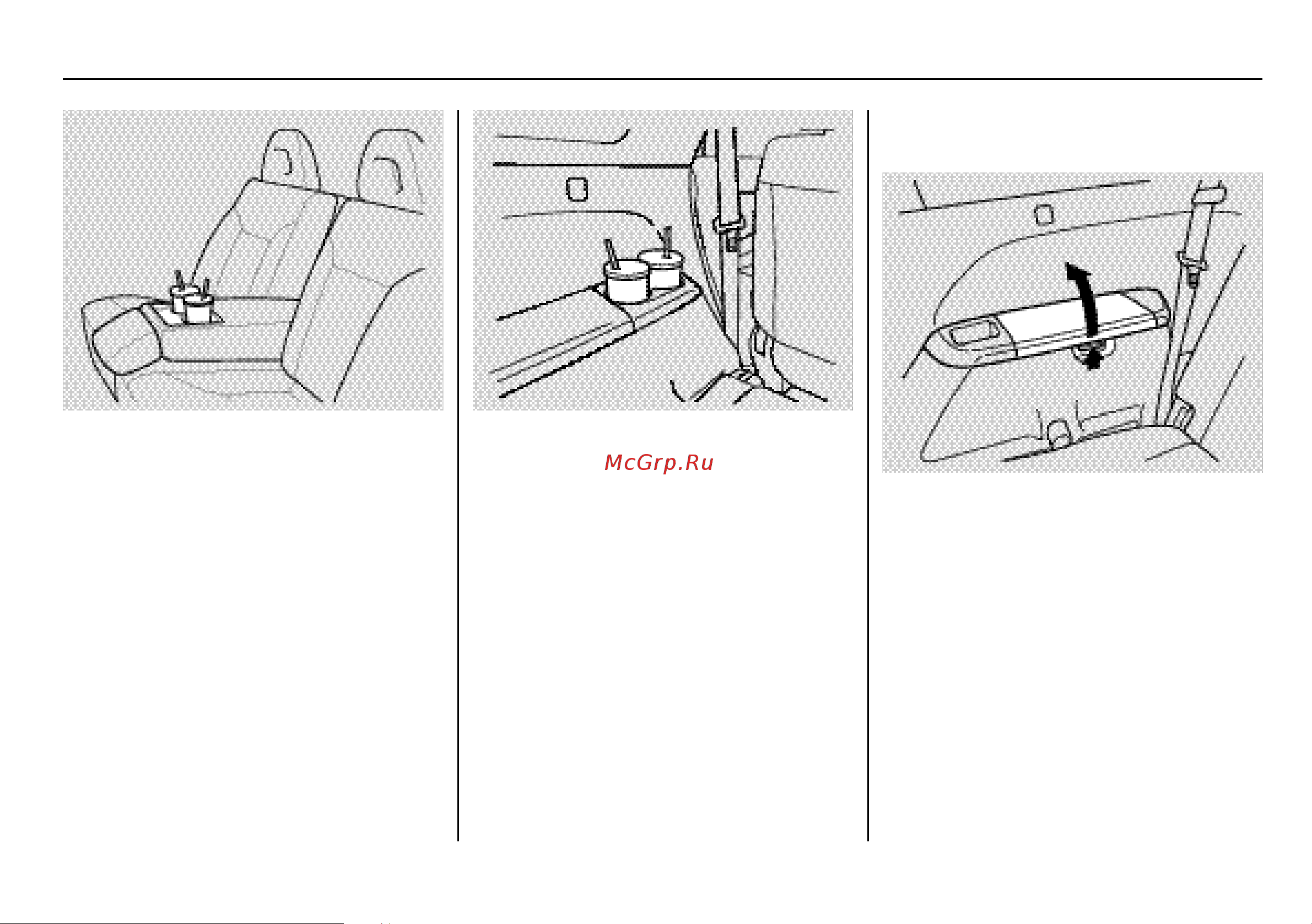 McGrp.Ru