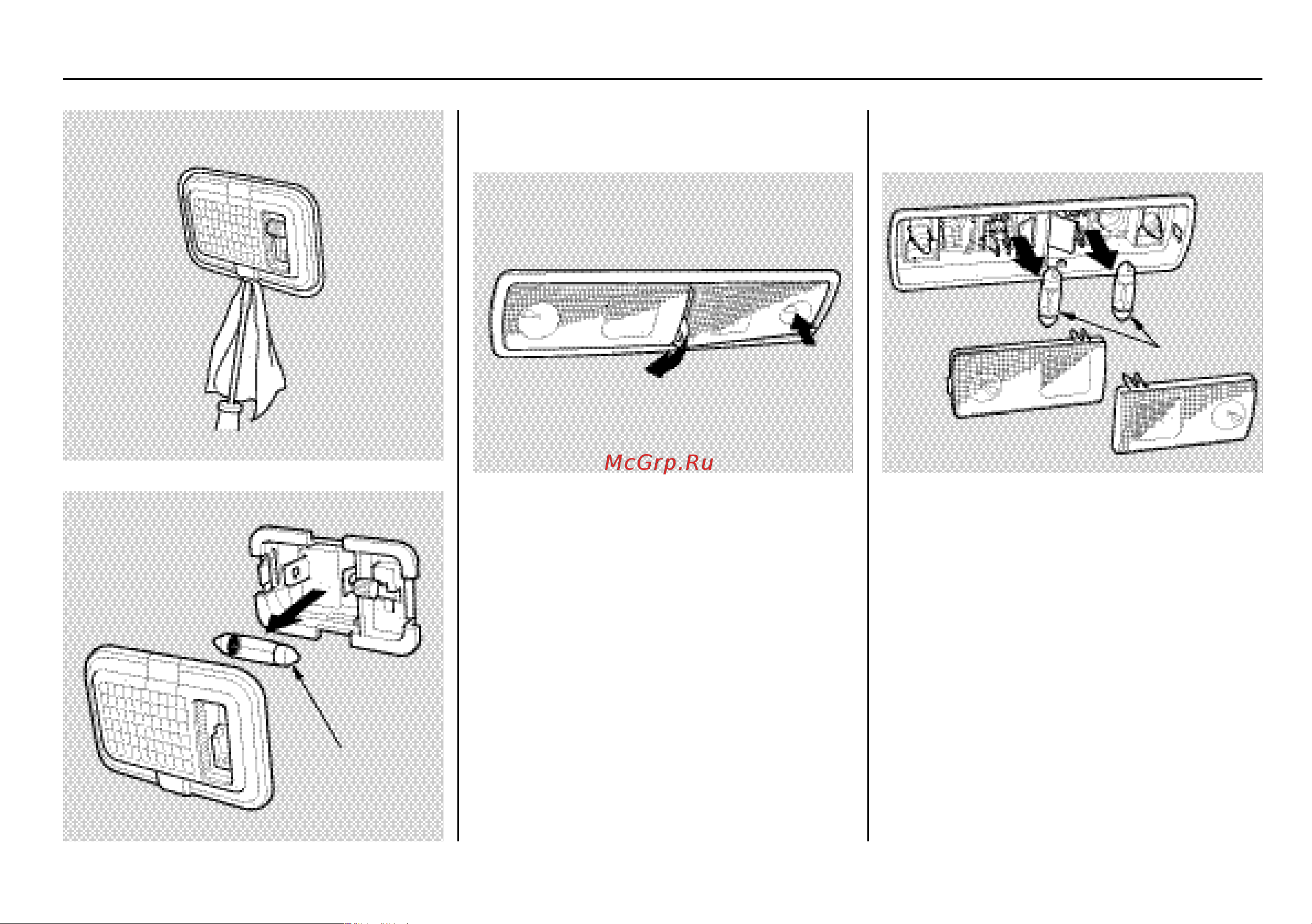 McGrp.Ru