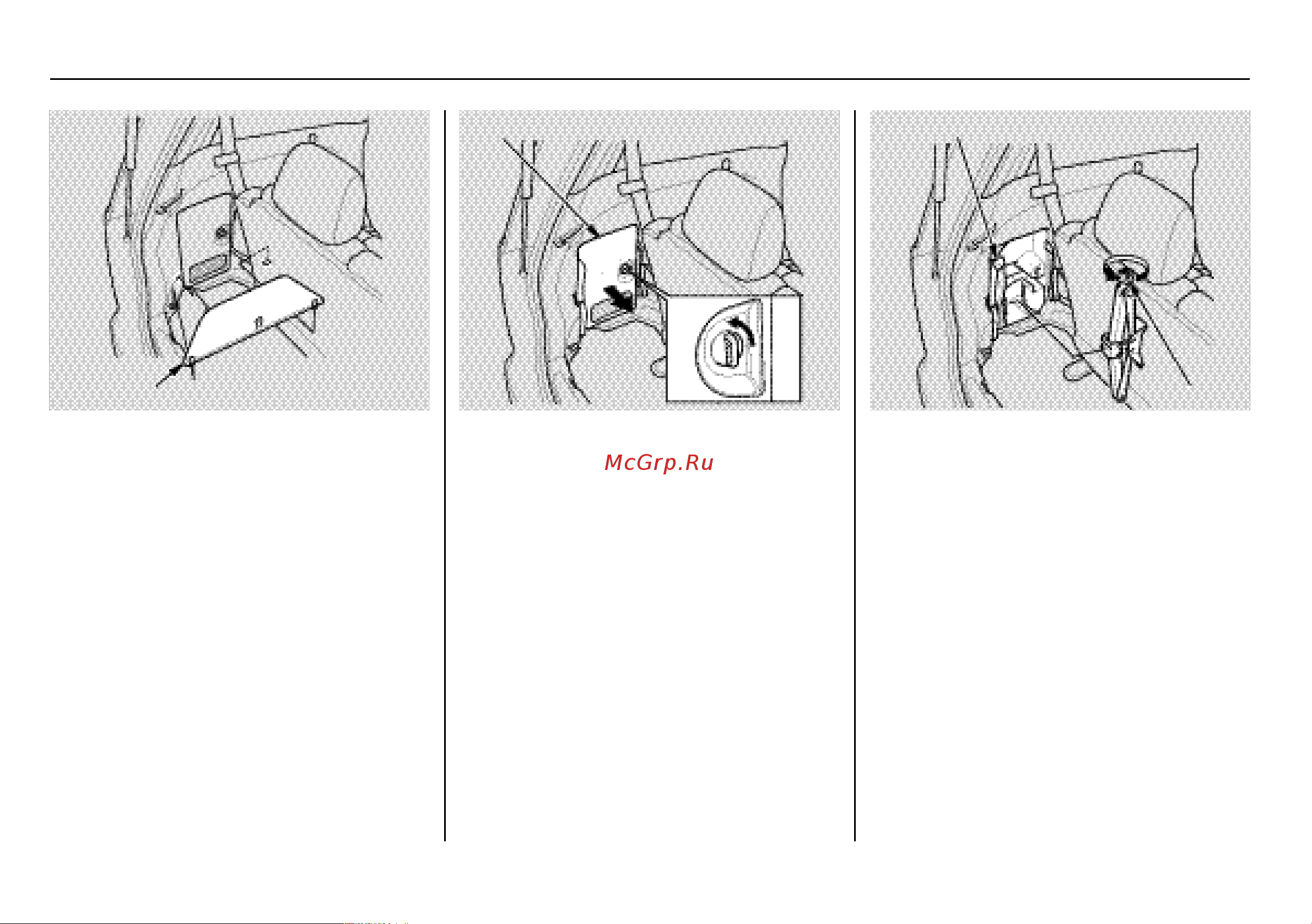 McGrp.Ru