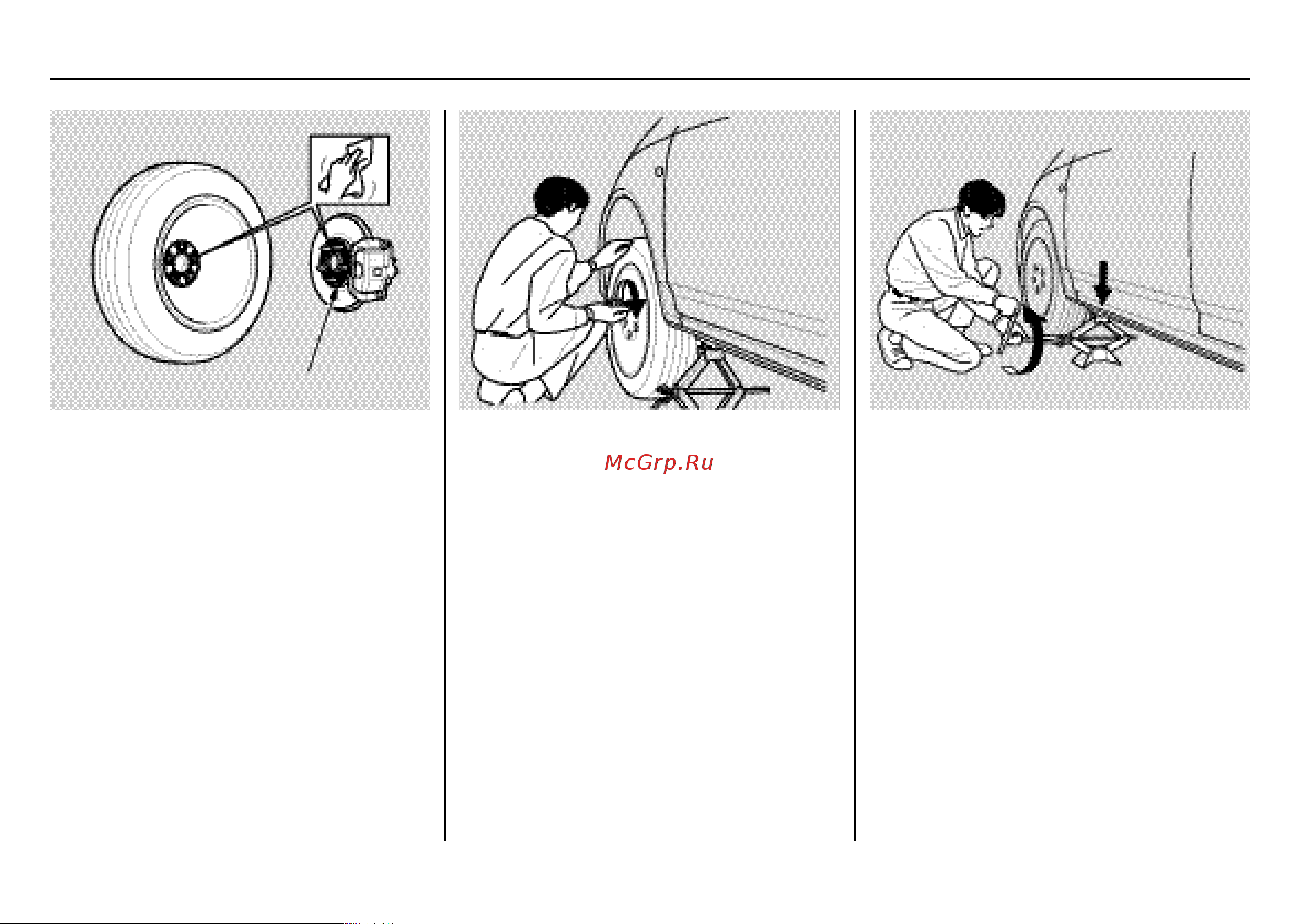 McGrp.Ru