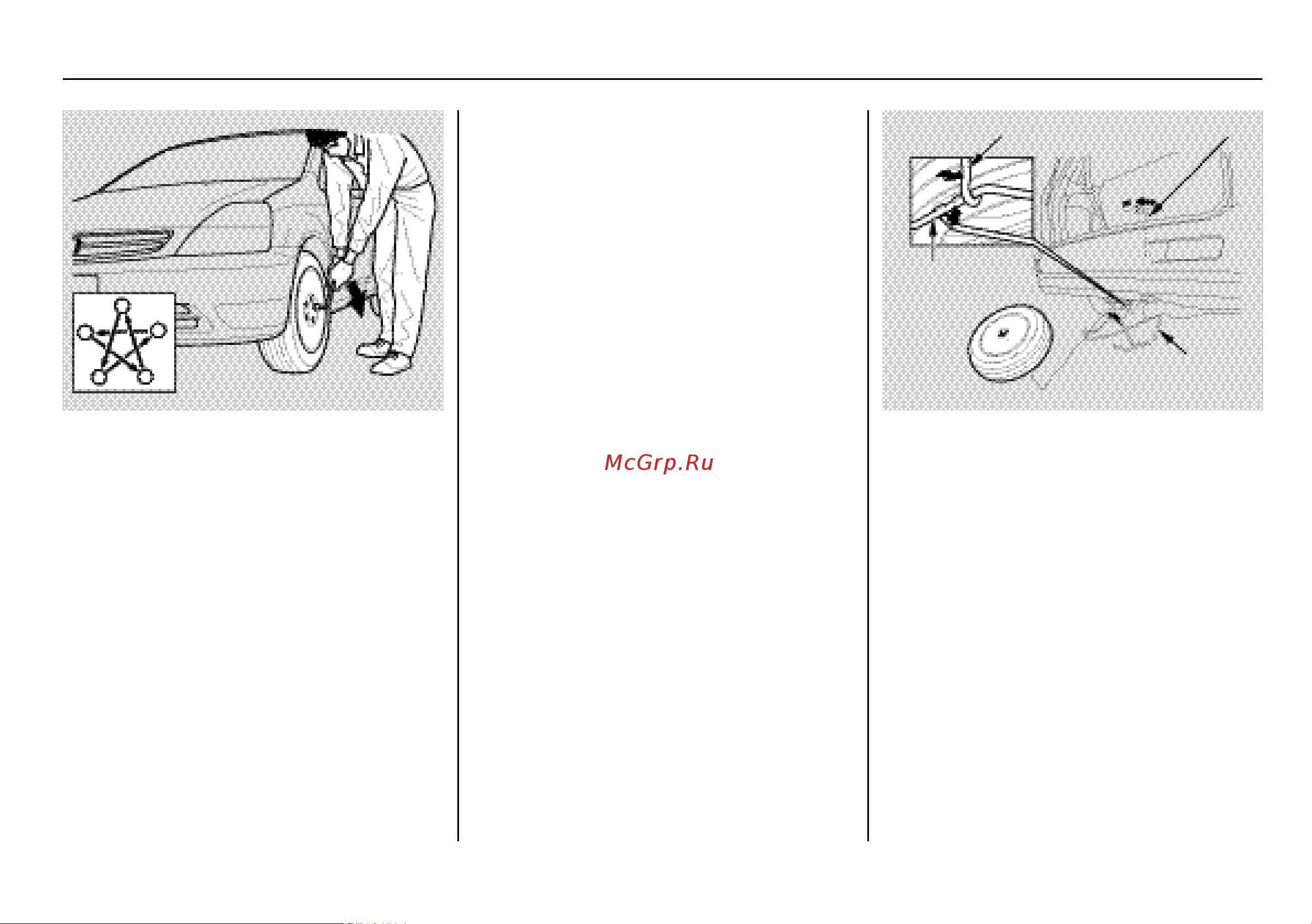 McGrp.Ru