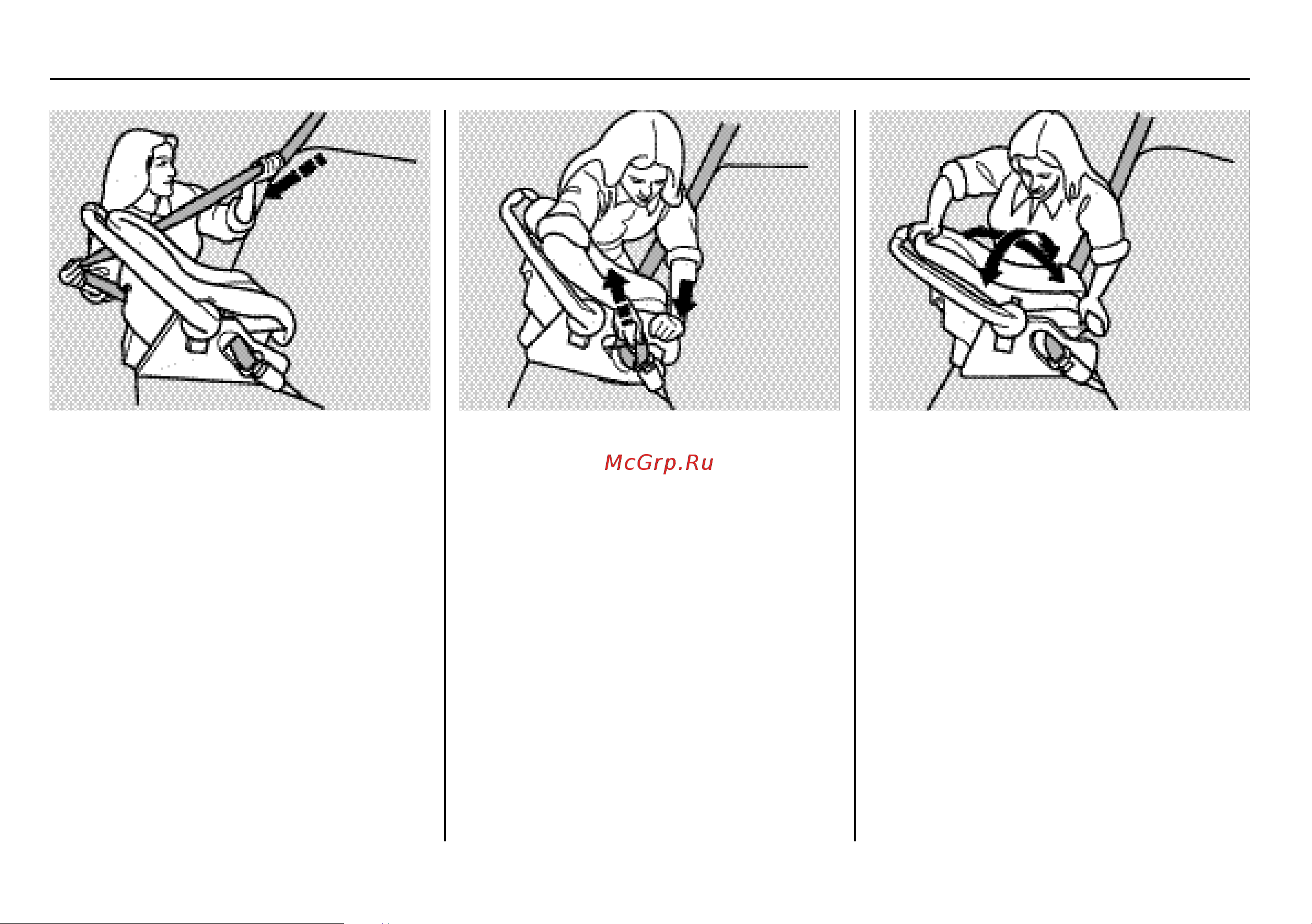 McGrp.Ru