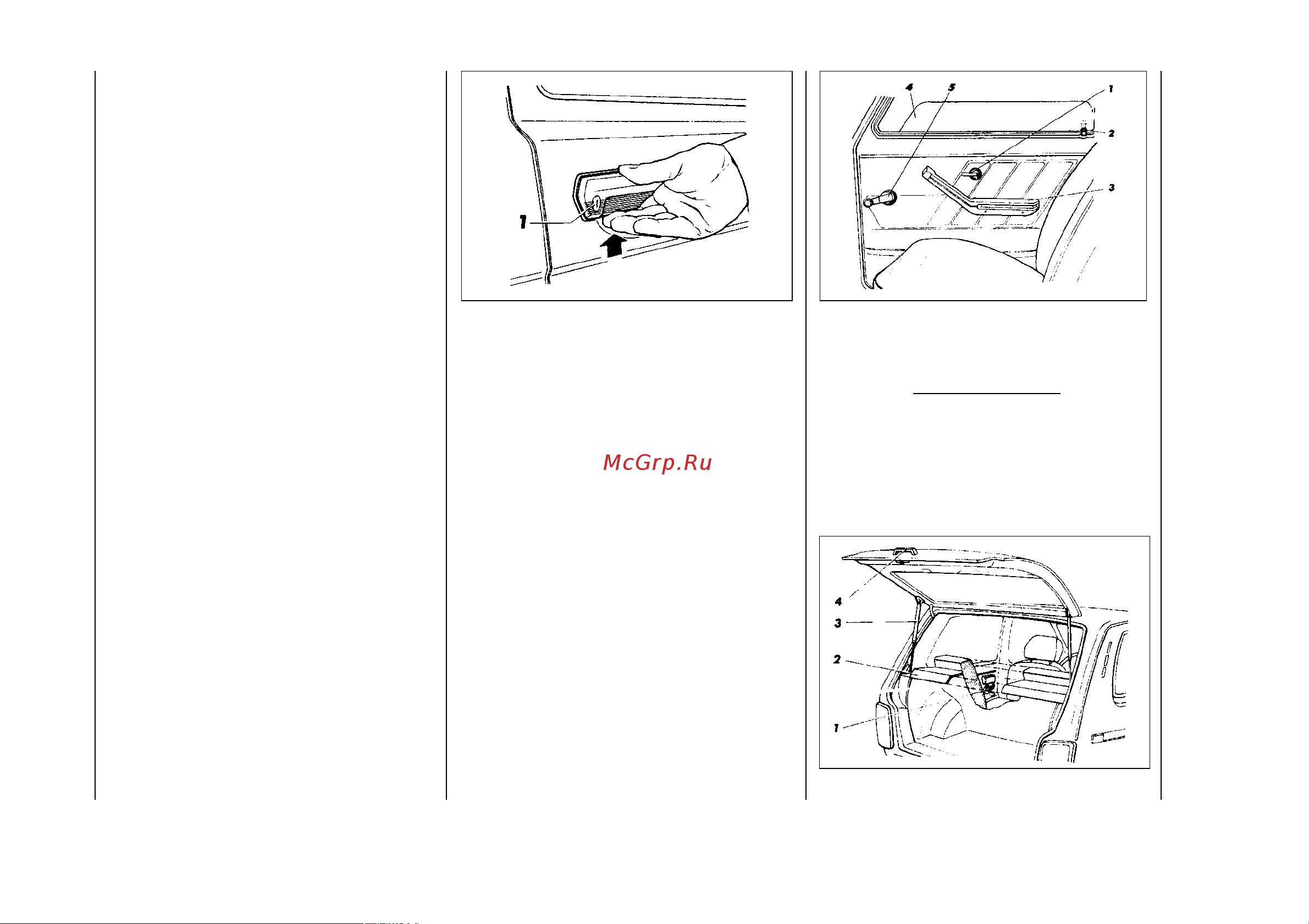 1

4 5 1 2 3

McGrp.Ru

4
3
2
1